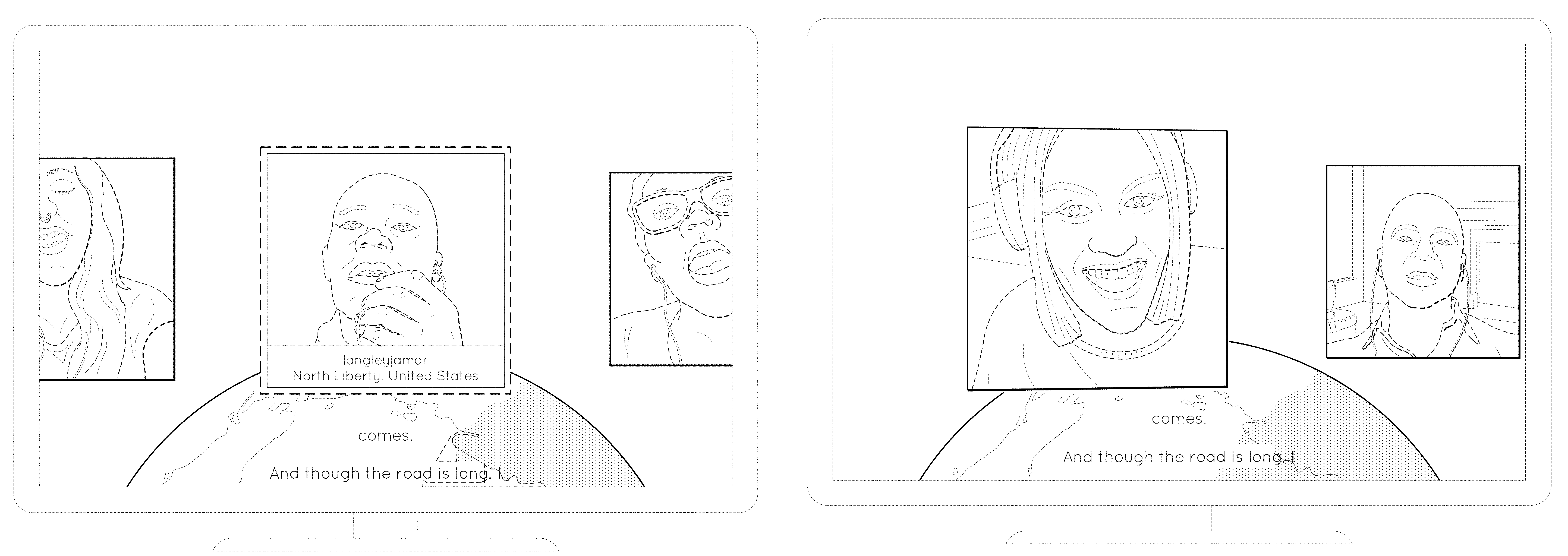 langleyjamar
North Liberty, United States

comes.

And though the road is long, I

comes.

And though the road is long, I