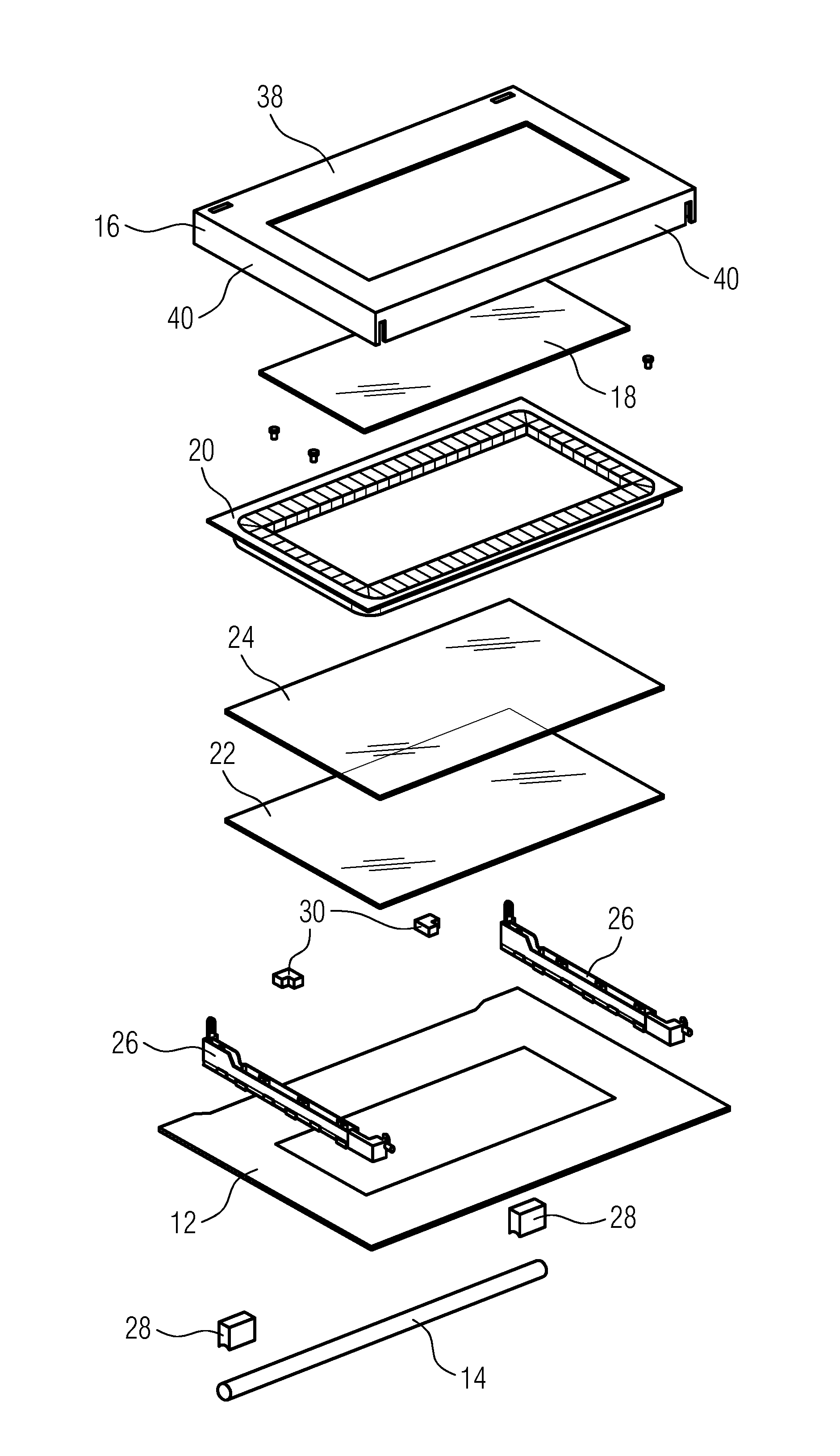 38
16
40
40
18
20
24
22
30
26
26
12
28
28
14