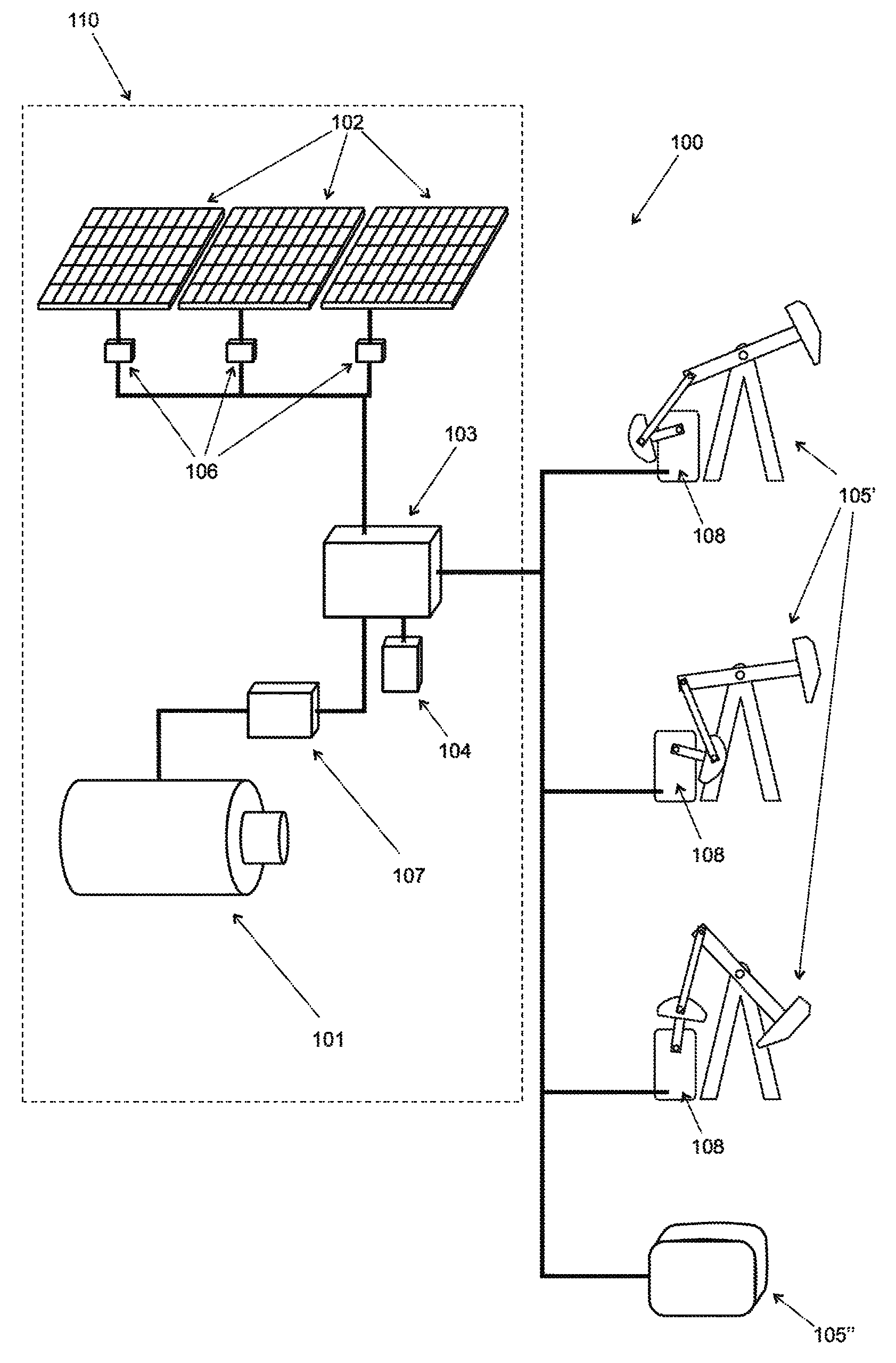 110

102

100

106

103

105'

108

104

107

108

101

108

105"