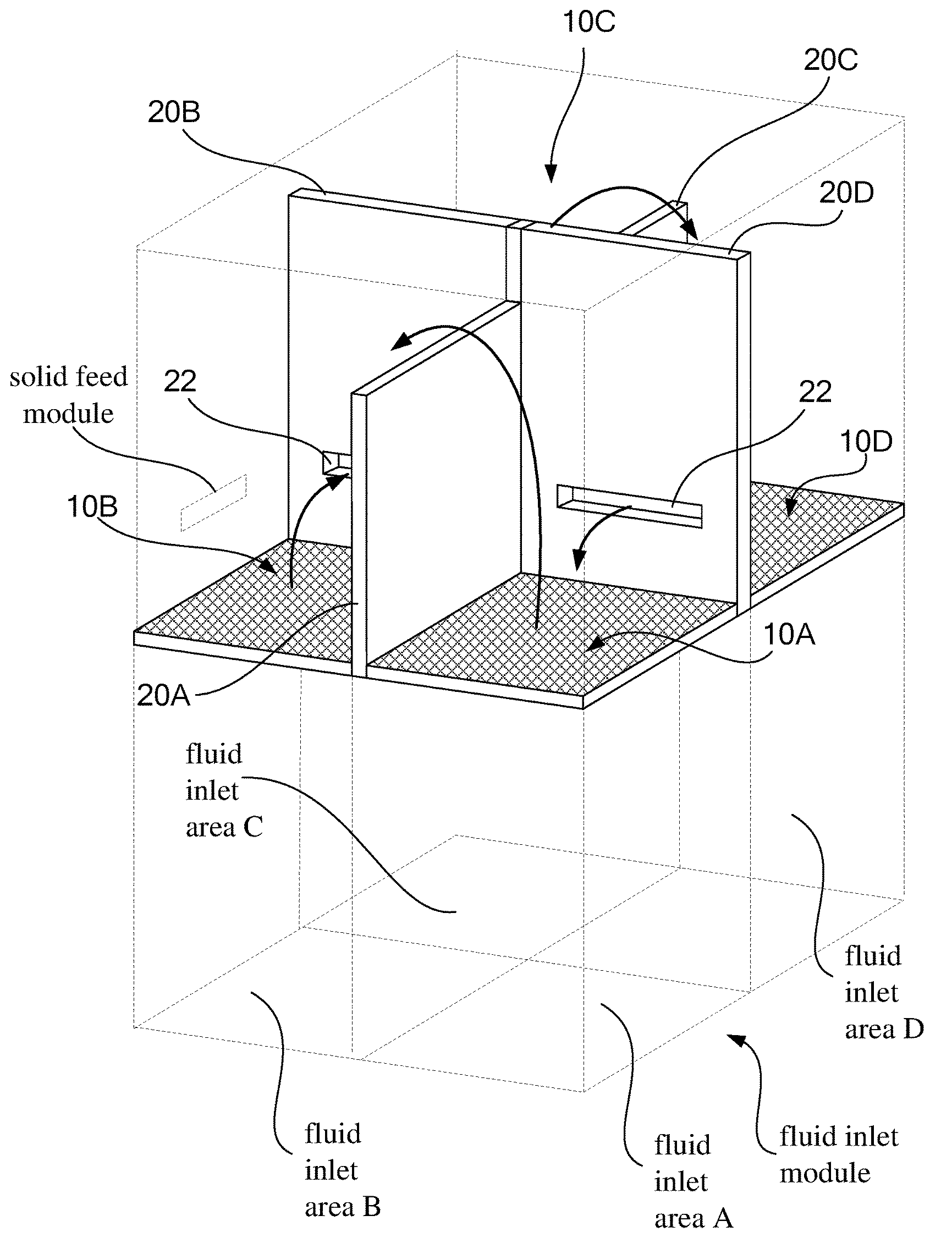 10C

20C

20B

20D

solid feed module

22

22

10D

10B

10A

20A

fluid inlet area C

fluid inlet area D

fluid inlet area B

fluid inlet area A

fluid inlet module