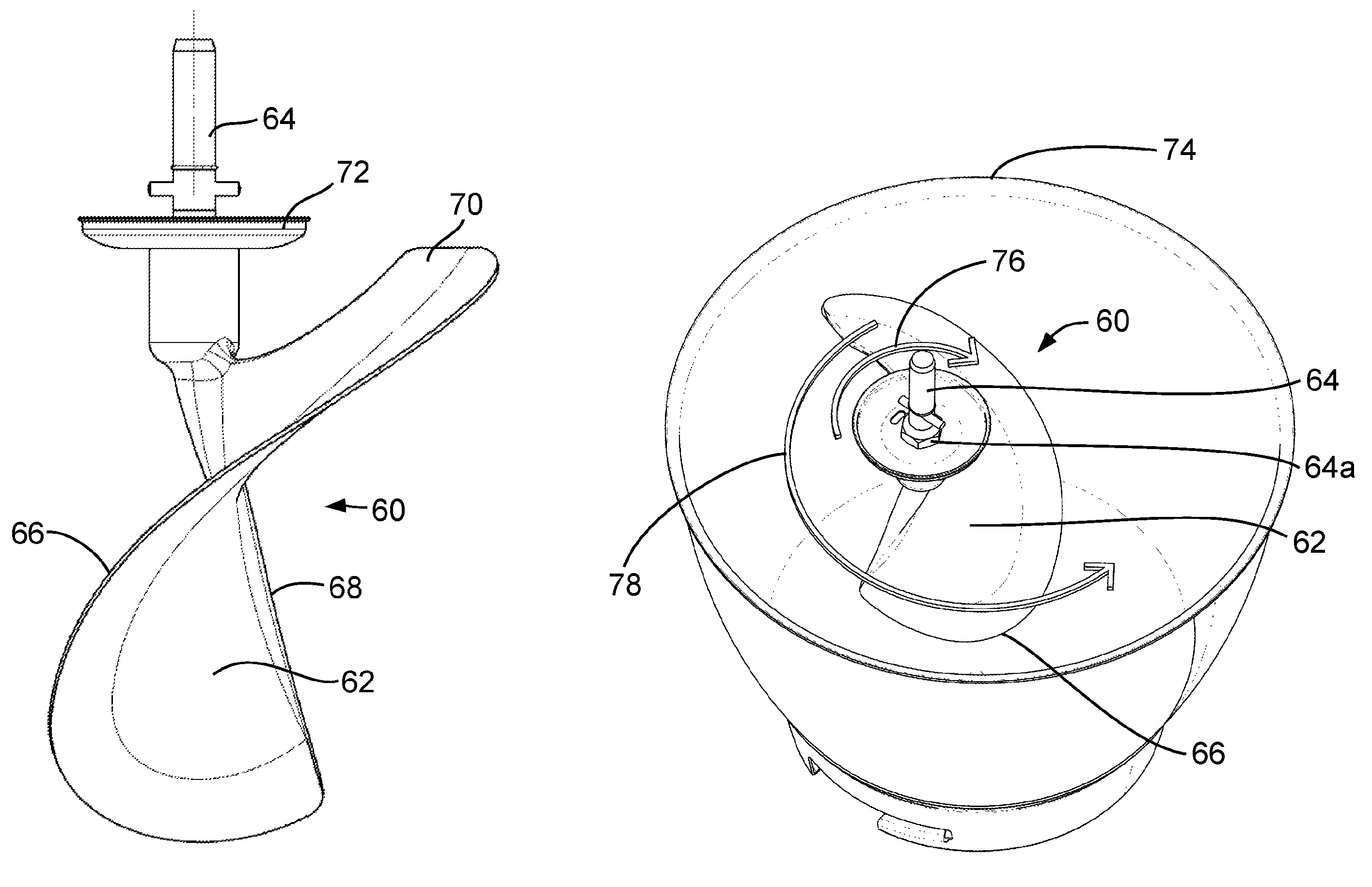 64
72
70
60
66
68
62
74
76
60
64
64a
62
78
66