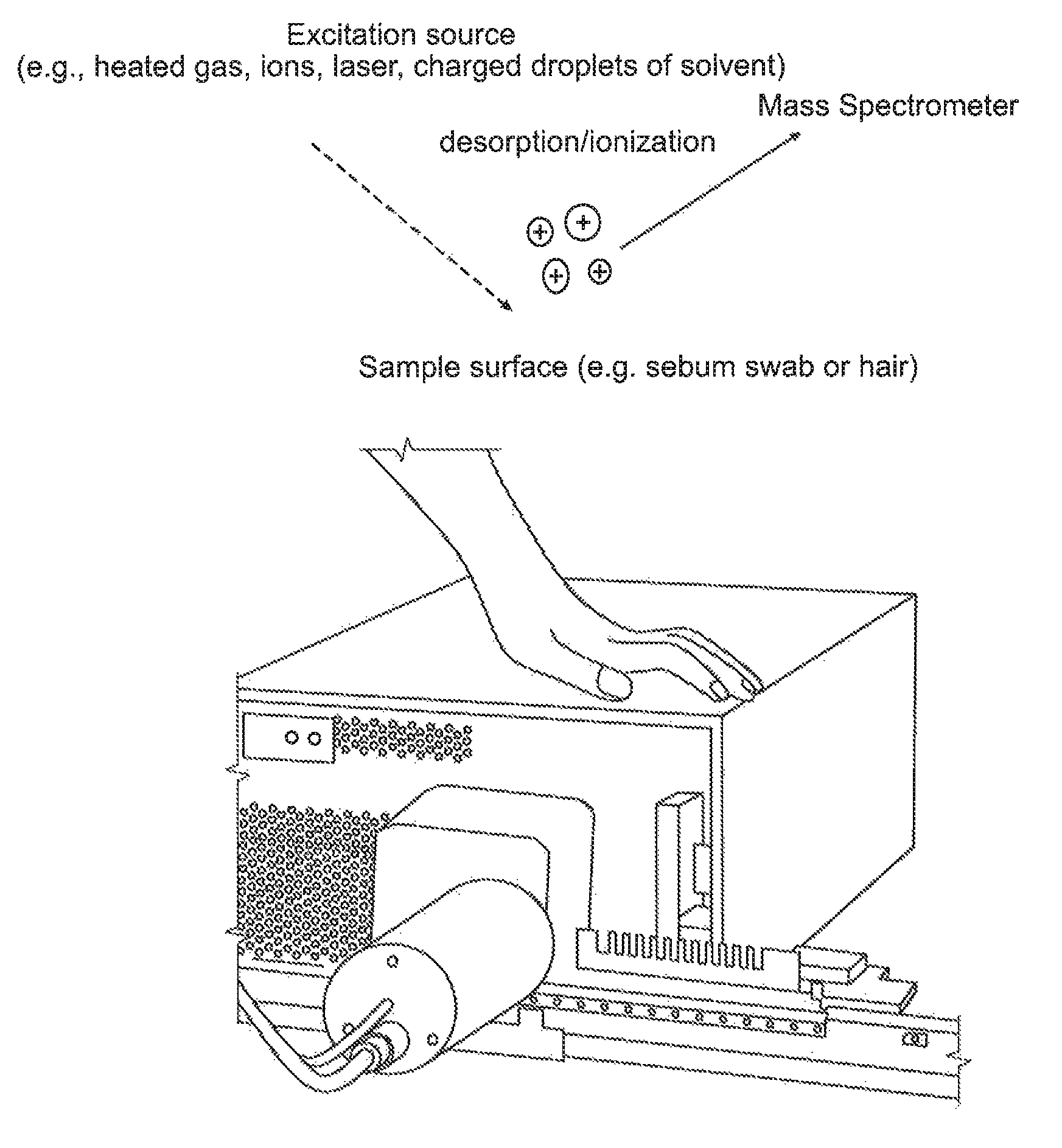 Excitation source
(e.g., heated gas, ions, laser, charged droplets of solvent)

Mass Spectrometer

desorption/ionization

+ + + +

Sample surface (e.g. sebum swab or hair)