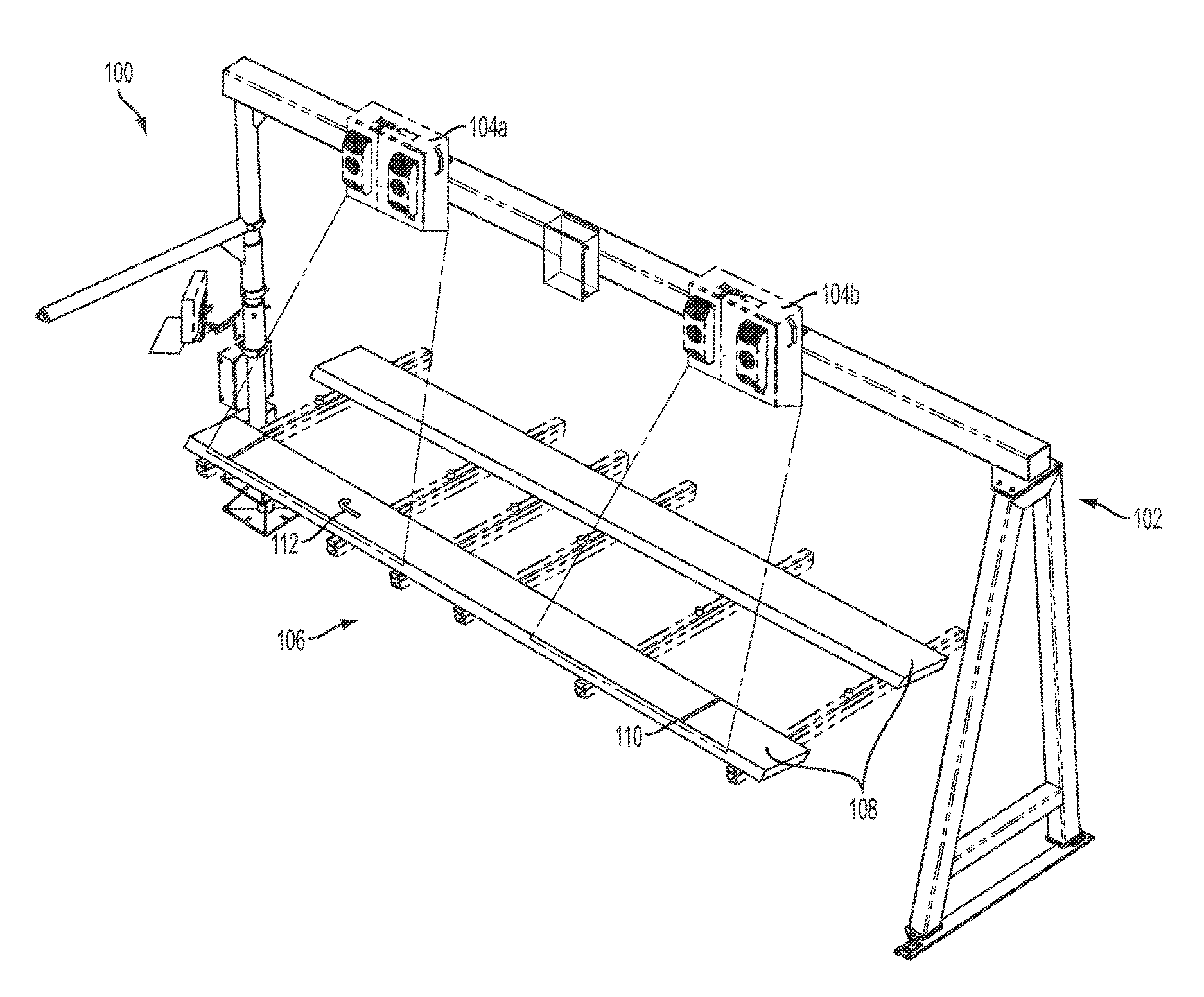 100

104a

104b

102

112

106

110

108