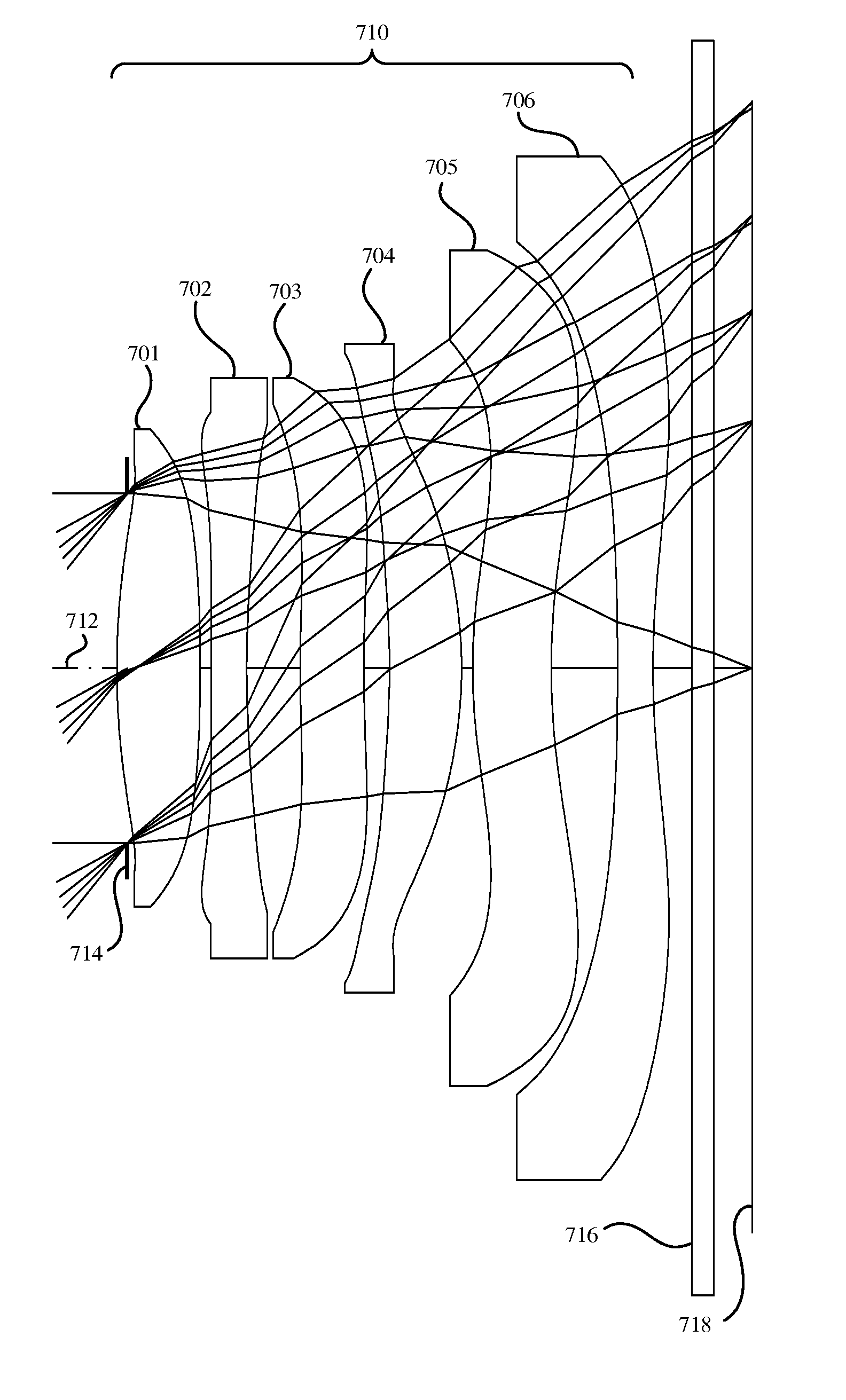 710

706

705

704

702

703

701

712

714

716

718