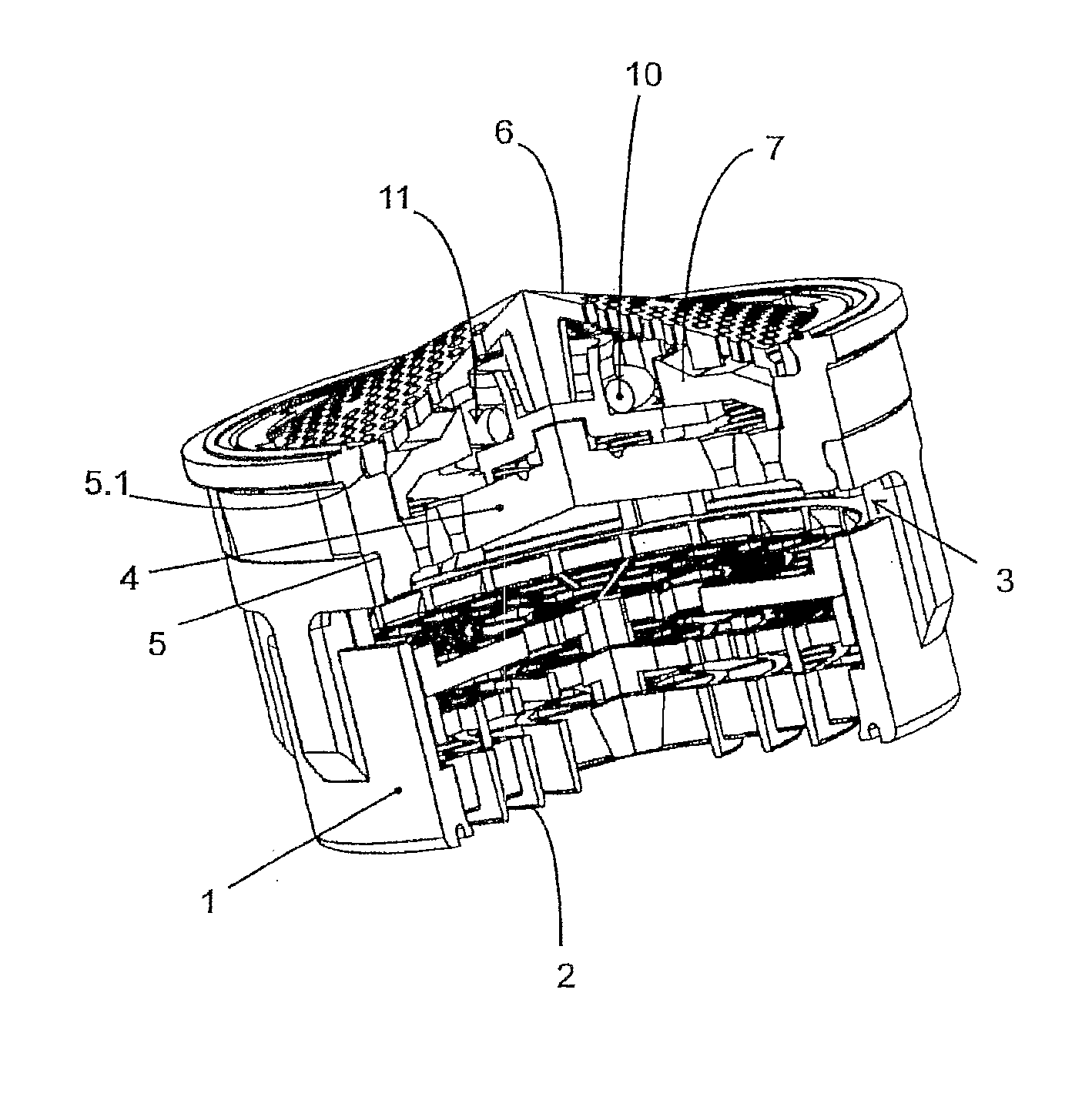 10
6
7
11
5.1
4
5
3
1
2