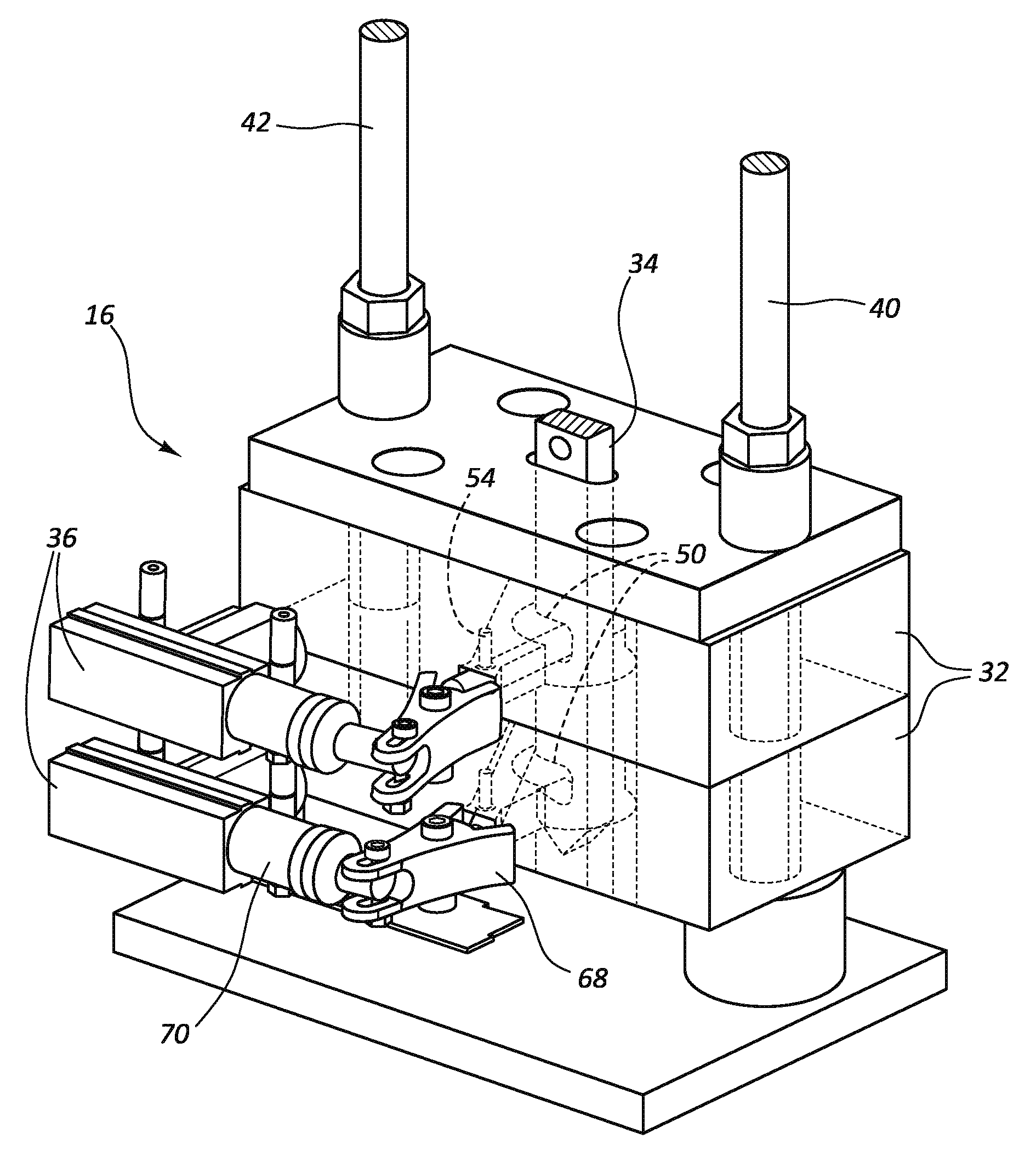 42
34
40
16
54
36
50
32
68
70