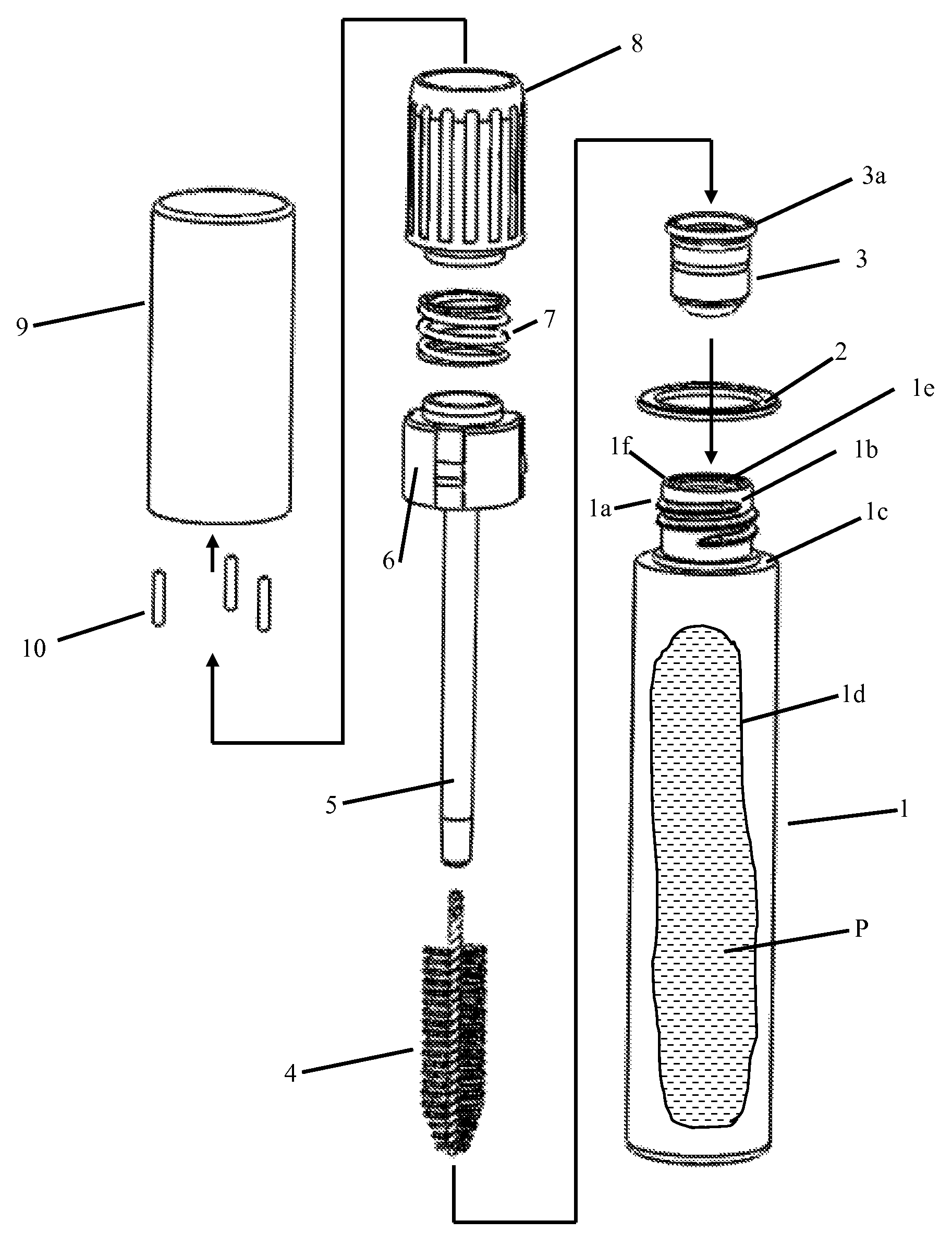 8

3a

3

9

7

2

1e

1f

1b

1a

1c

6

10

1d

5

1

P

4