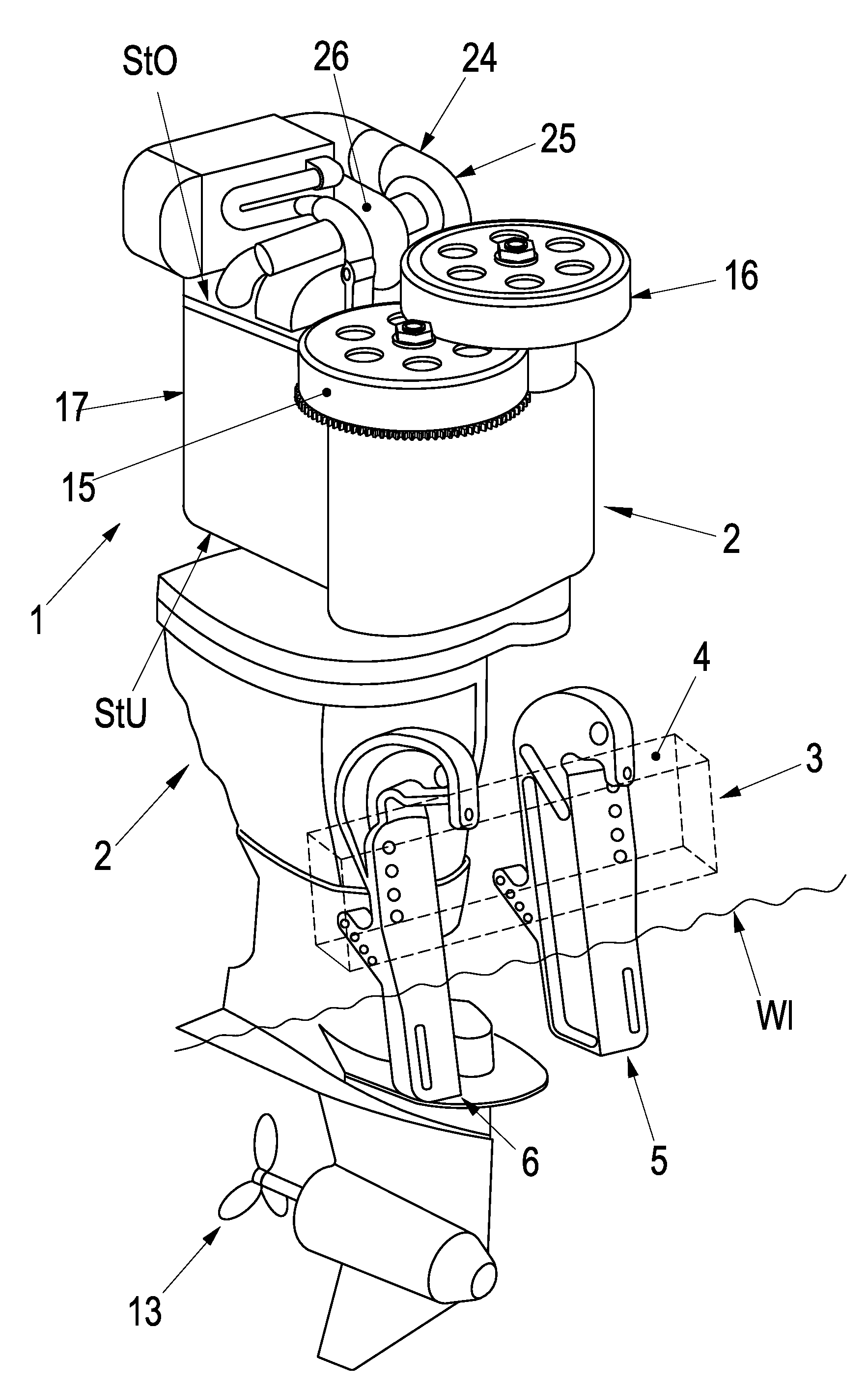 StO
26
24
25
16
17
15
2
1
StU
4
3
2
Wl
6
5
13