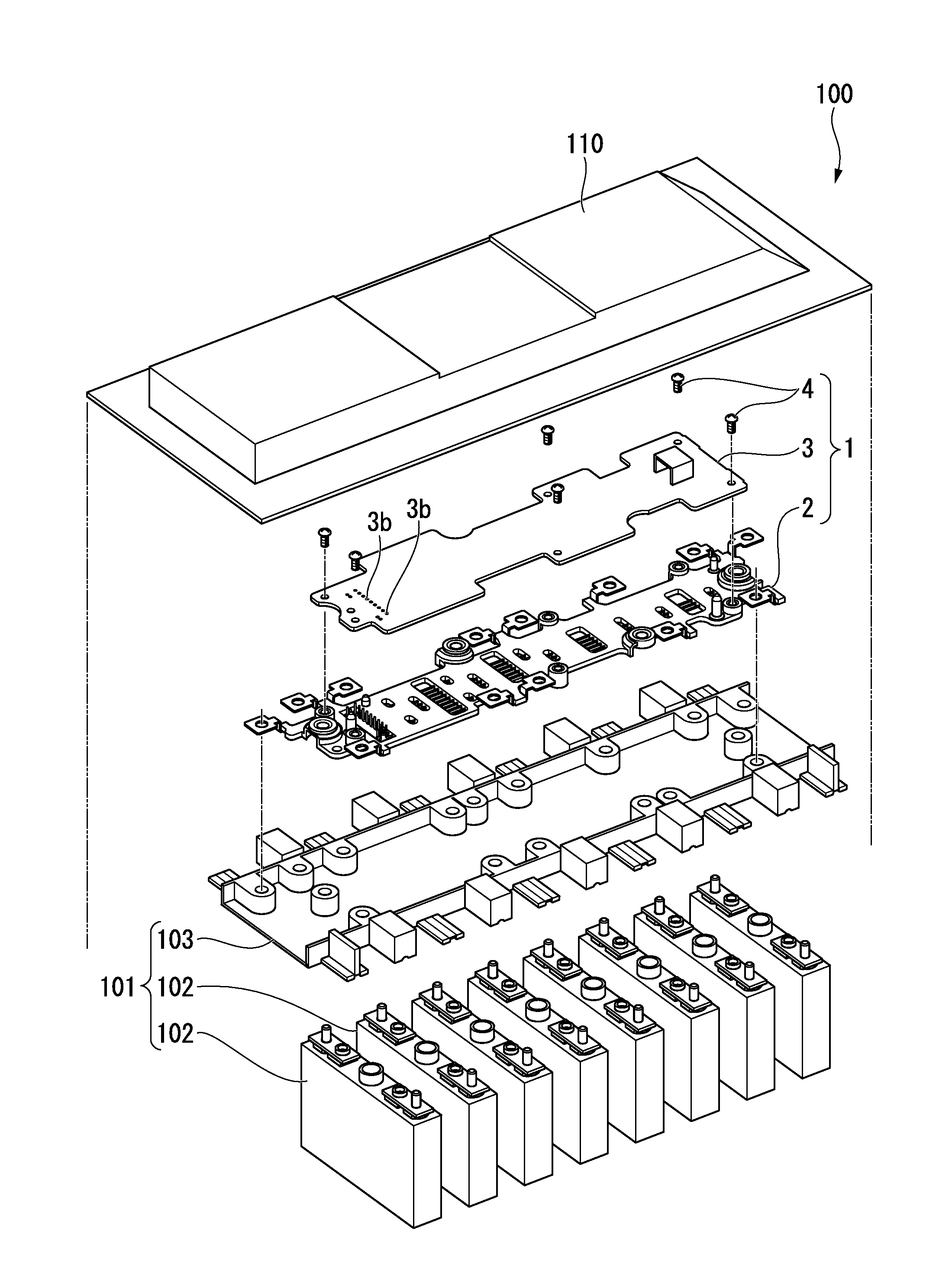 100

110

4

3

1

2

3b

3b

103

101

102

102