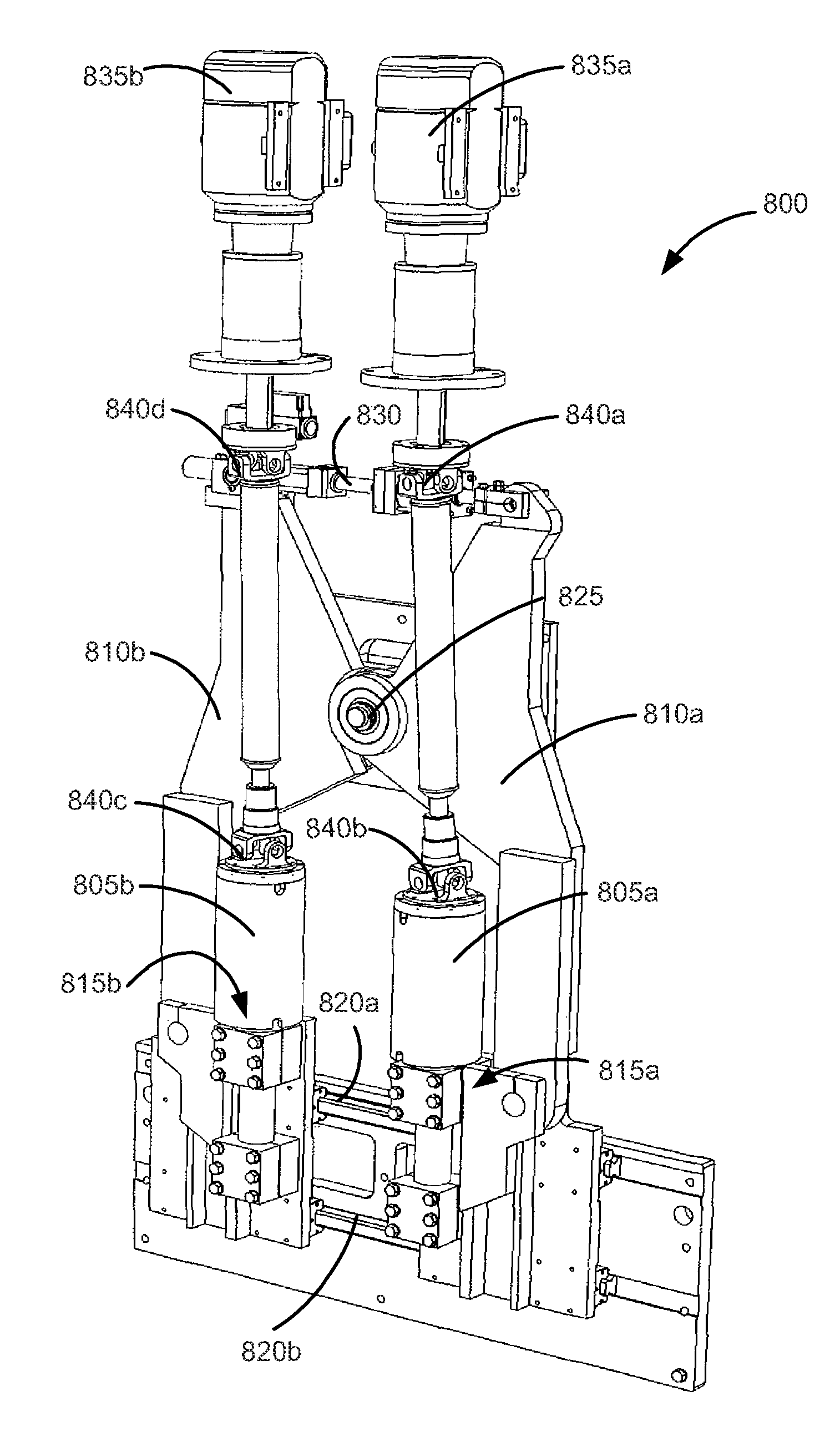 835b
835a
800
840d
830
840a
825
810b
810a
840c
840b
805b
805a
815b
820a
815a
820b