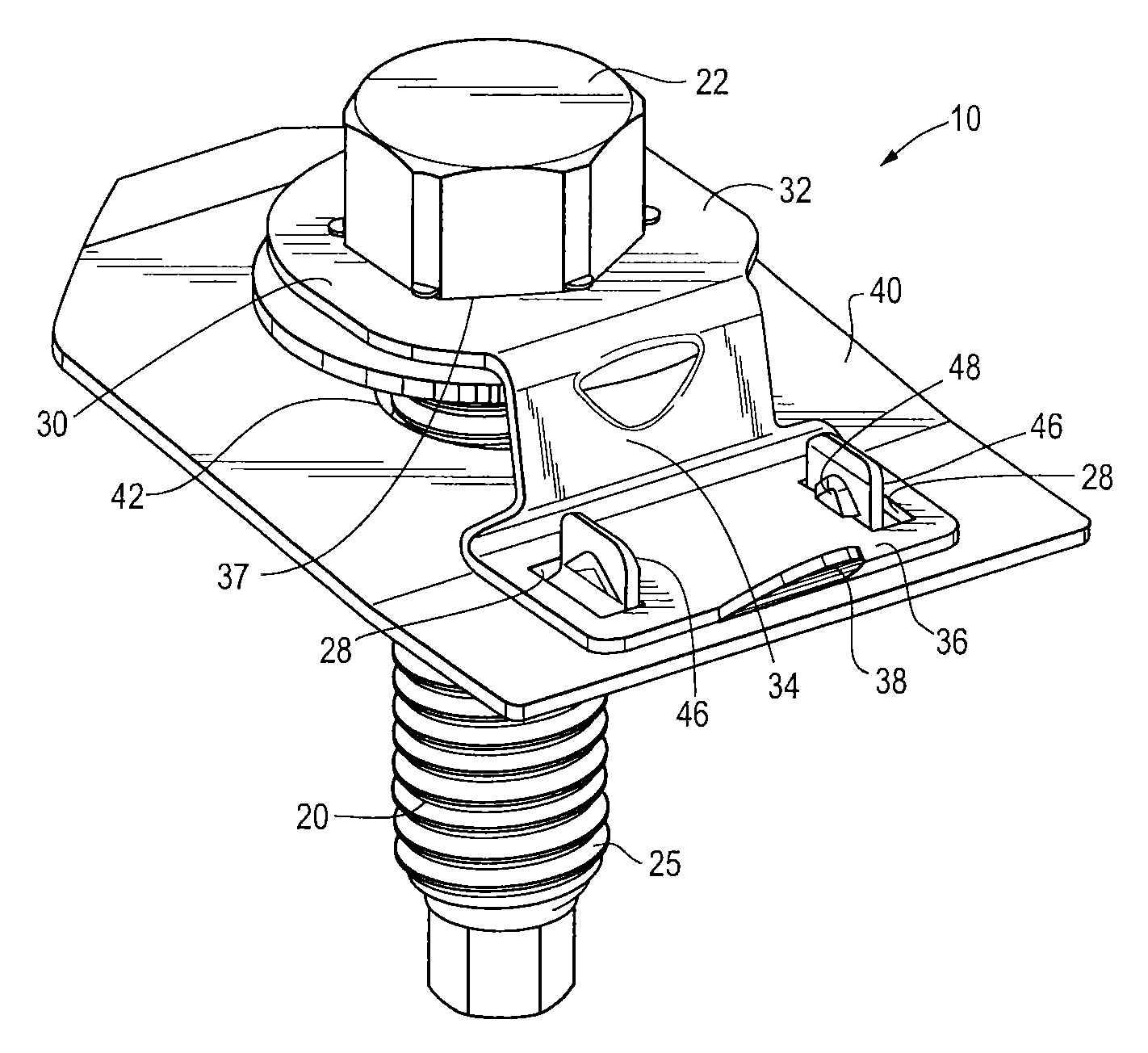 22
10
32
40
48
46
28
30
42
37
28
46
34
38
36
20
25