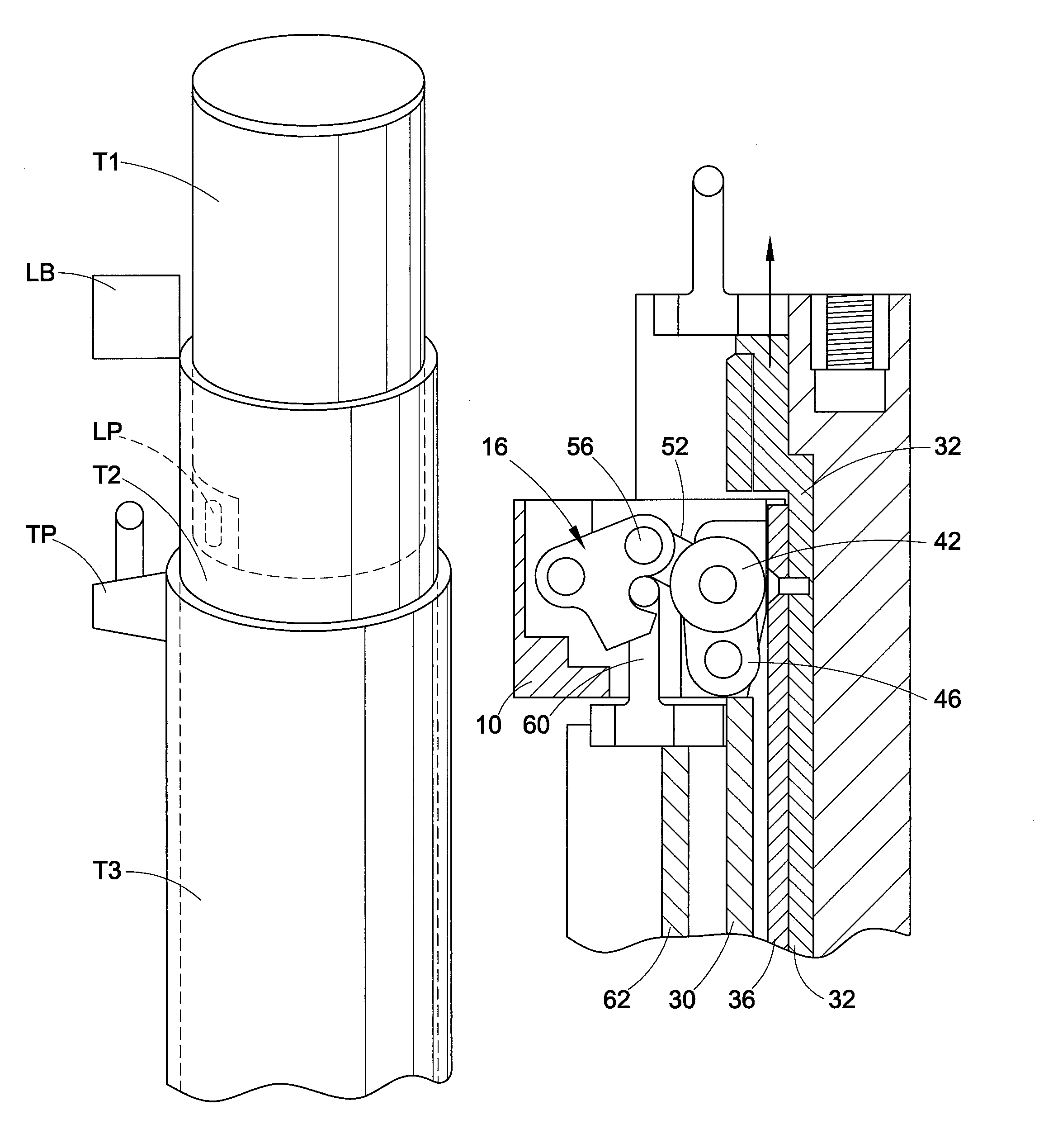 T1
LB
LP
T2
TP
T3
16
56
52
32
42
46
10
60
62
30
36
32