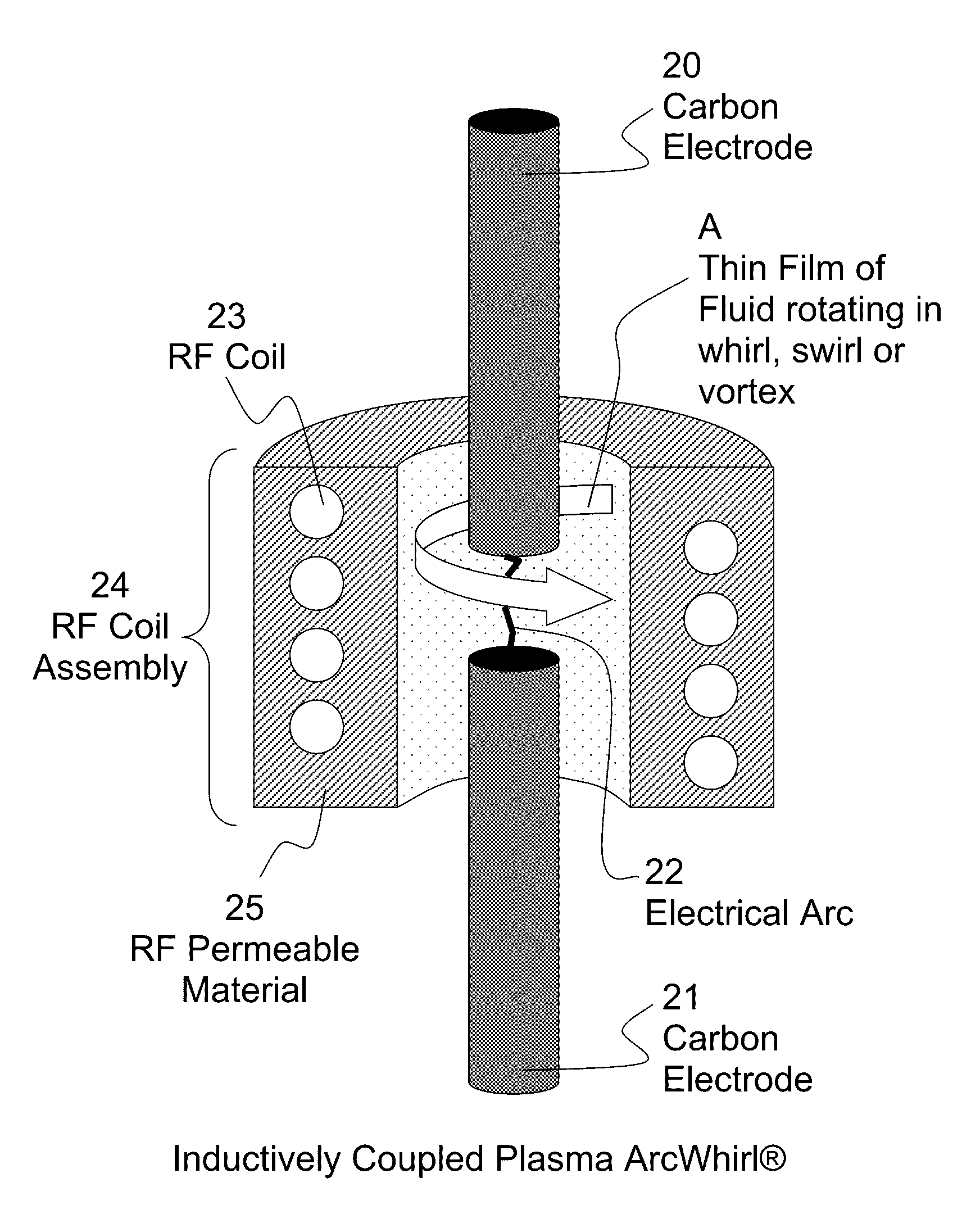 20
Carbon
Electrode

A
Thin Film of
Fluid rotating in
whirl, swirl or
vortex

23
RF Coil

24
RF Coil
Assembly

22
Electrical Arc

25
RF Permeable
Material

21
Carbon
Electrode

Inductively Coupled Plasma ArcWhirl®