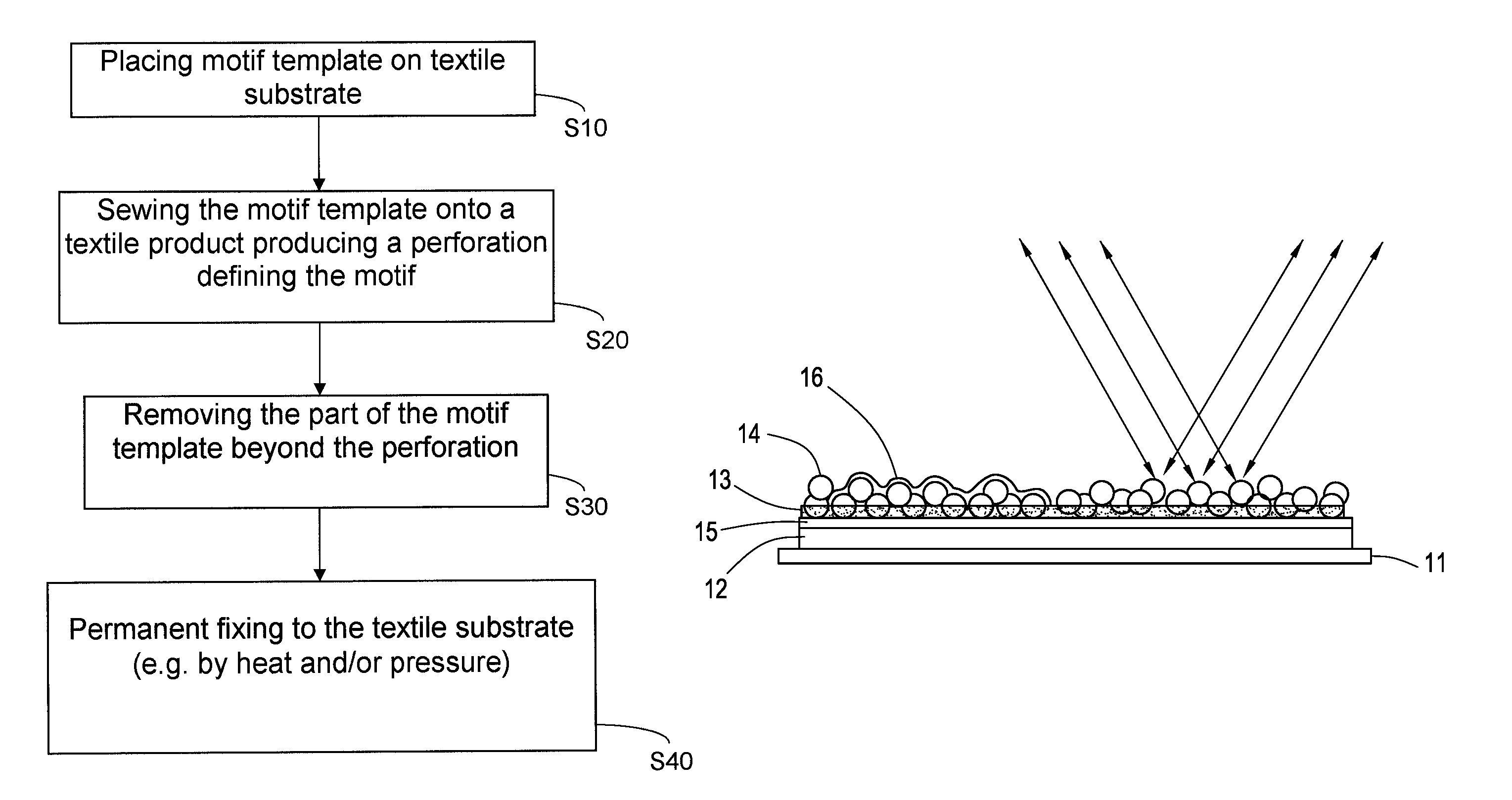 Placing motif template on textile substrate

S10

Sewing the motif template onto a textile product producing a perforation defining the motif

S20

Removing the part of the motif template beyond the perforation

S30

Permanent fixing to the textile substrate (e.g. by heat and/or pressure)

S40

16

14

13

15

12

11