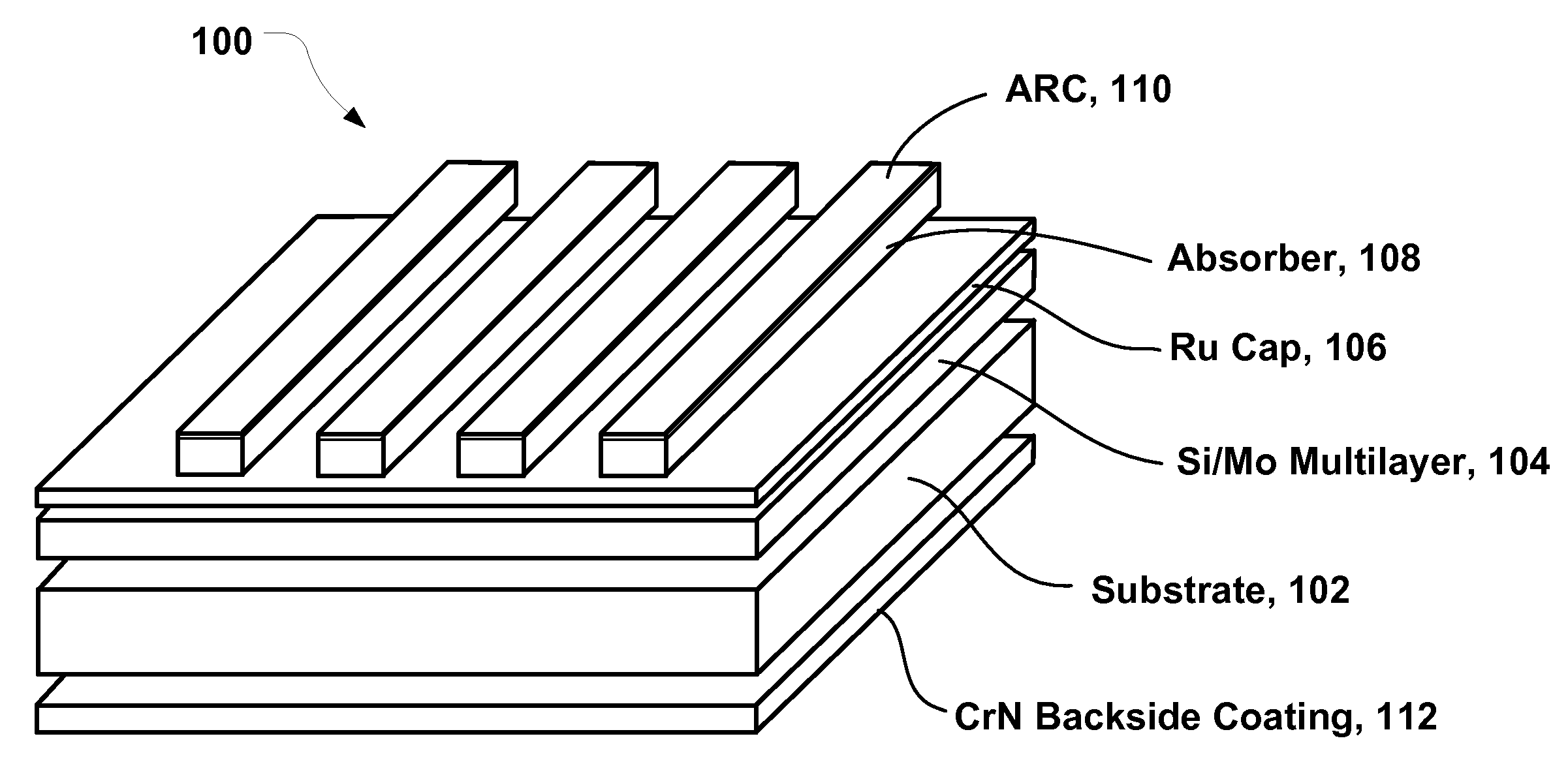 100

ARC, 110

Absorber, 108

Ru Cap, 106

Si/Mo Multilayer, 104

Substrate, 102

CrN Backside Coating, 112