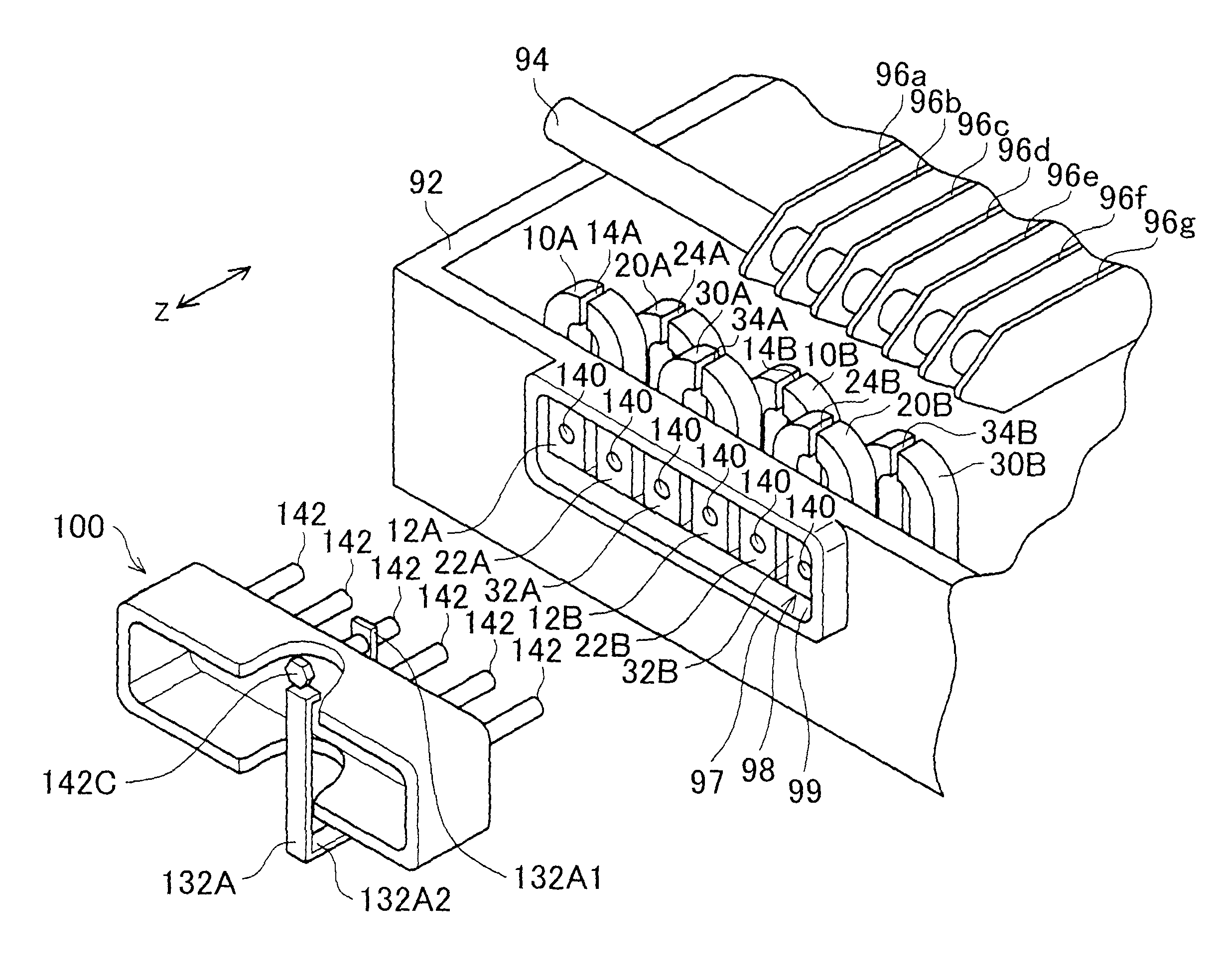 94
96a
96b
96c
96d
96e
96f
96g
92
10A
14A
20A
24A
30A
34A
14B
10B
24B
20B
34B
30B
Z
140
140
140
140
140
140
100
142
142
142
142
142
142
12A
22A
32A
12B
22B
32B
97
98
99
142C
132A
132A2
132A1