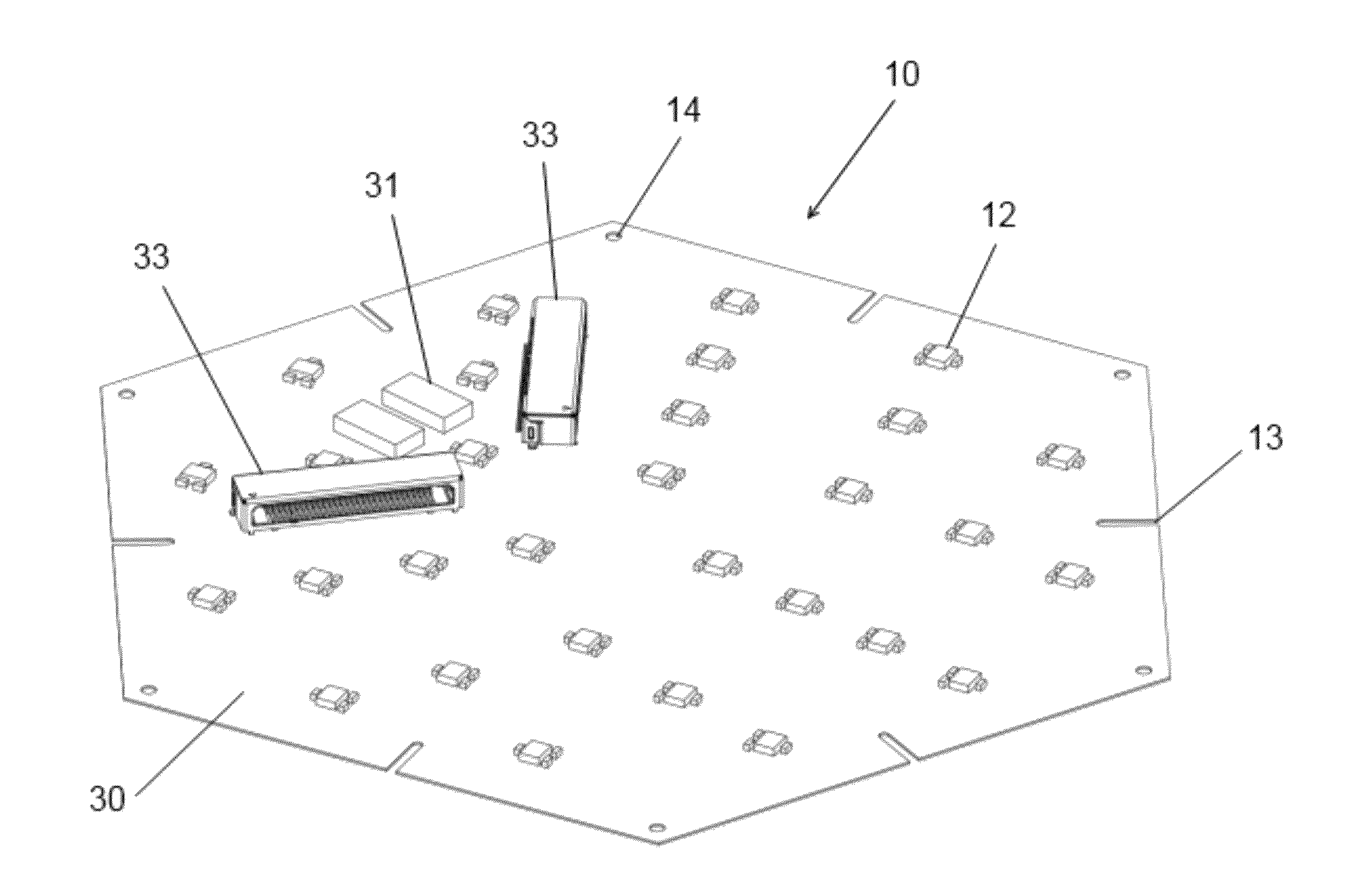 10
14
33
31
33
12
13
30