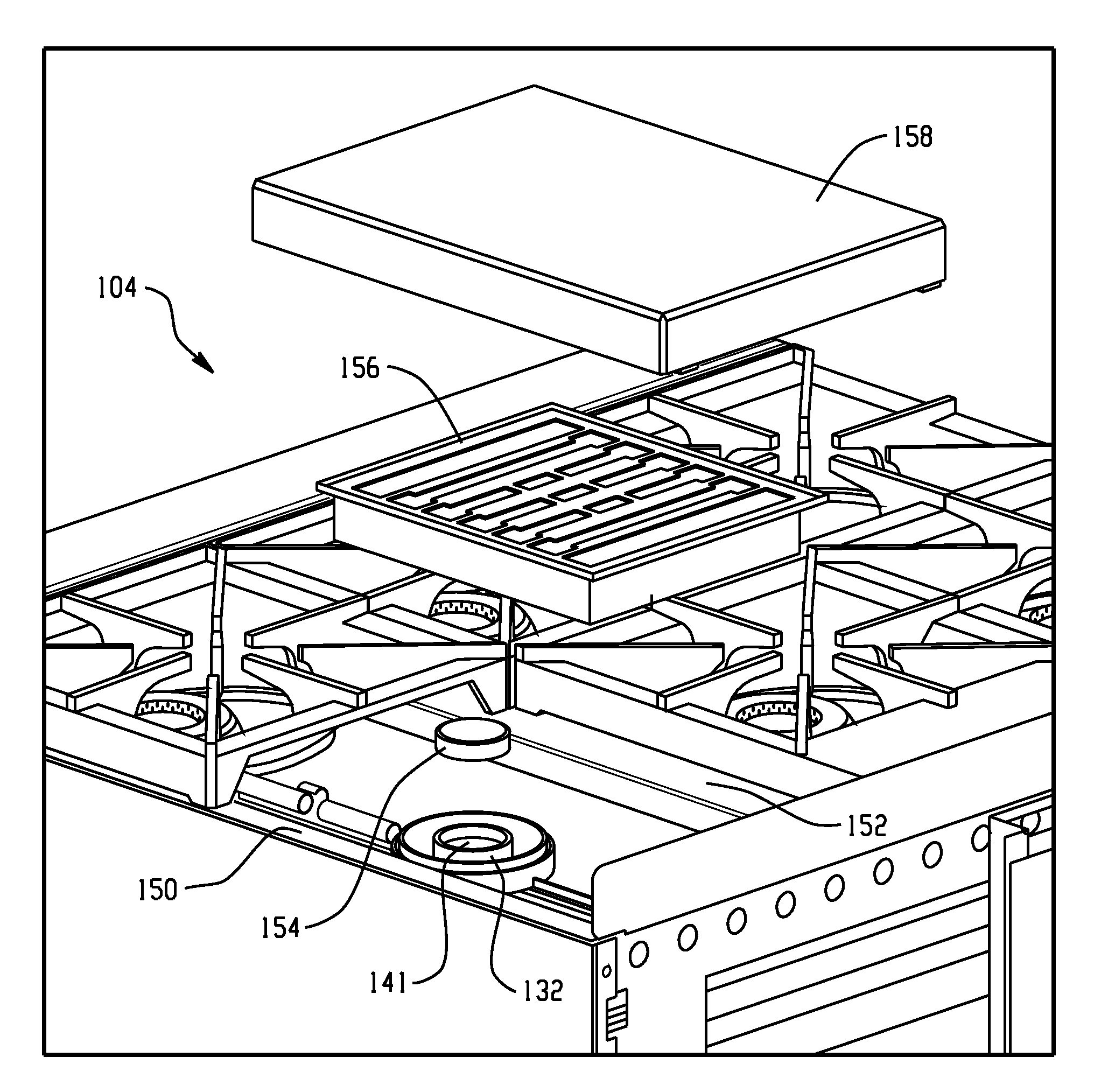 158

104

156

152

150

154

141

132