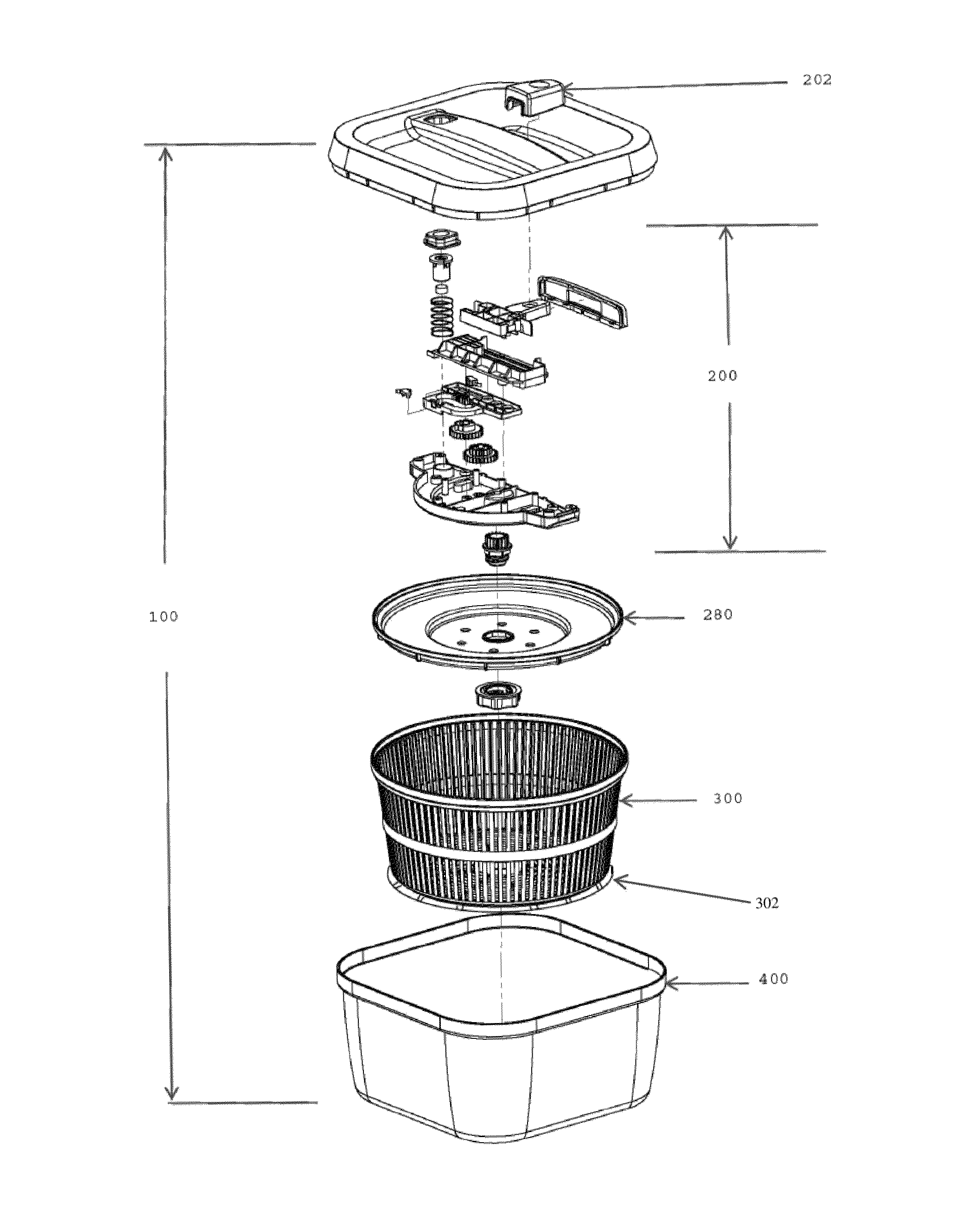 202

200

100

280

300

302

400