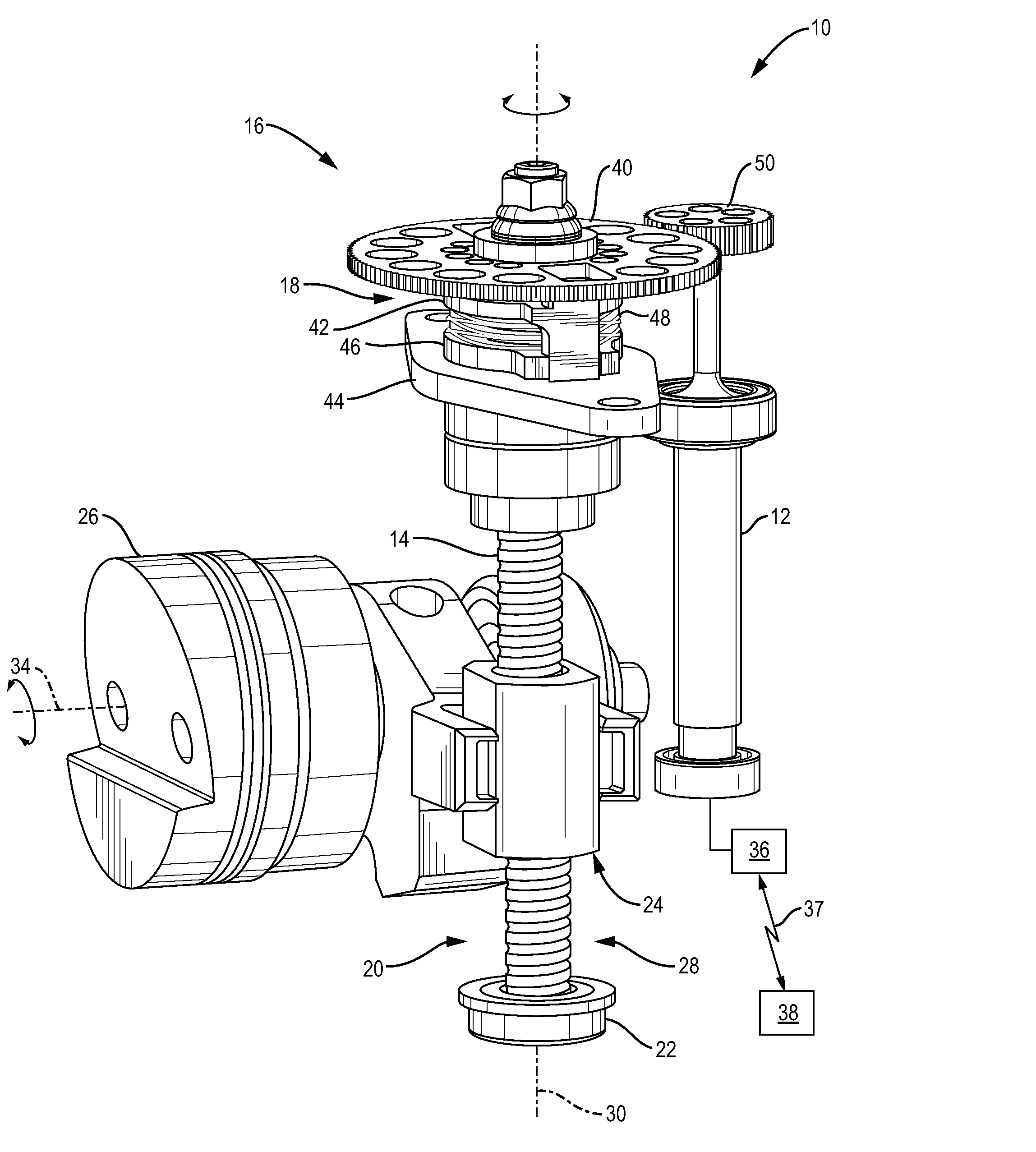 10
16
40
50
18
42
48
46
44
26
14
12
34
36
24
37
20
28
38
22
30