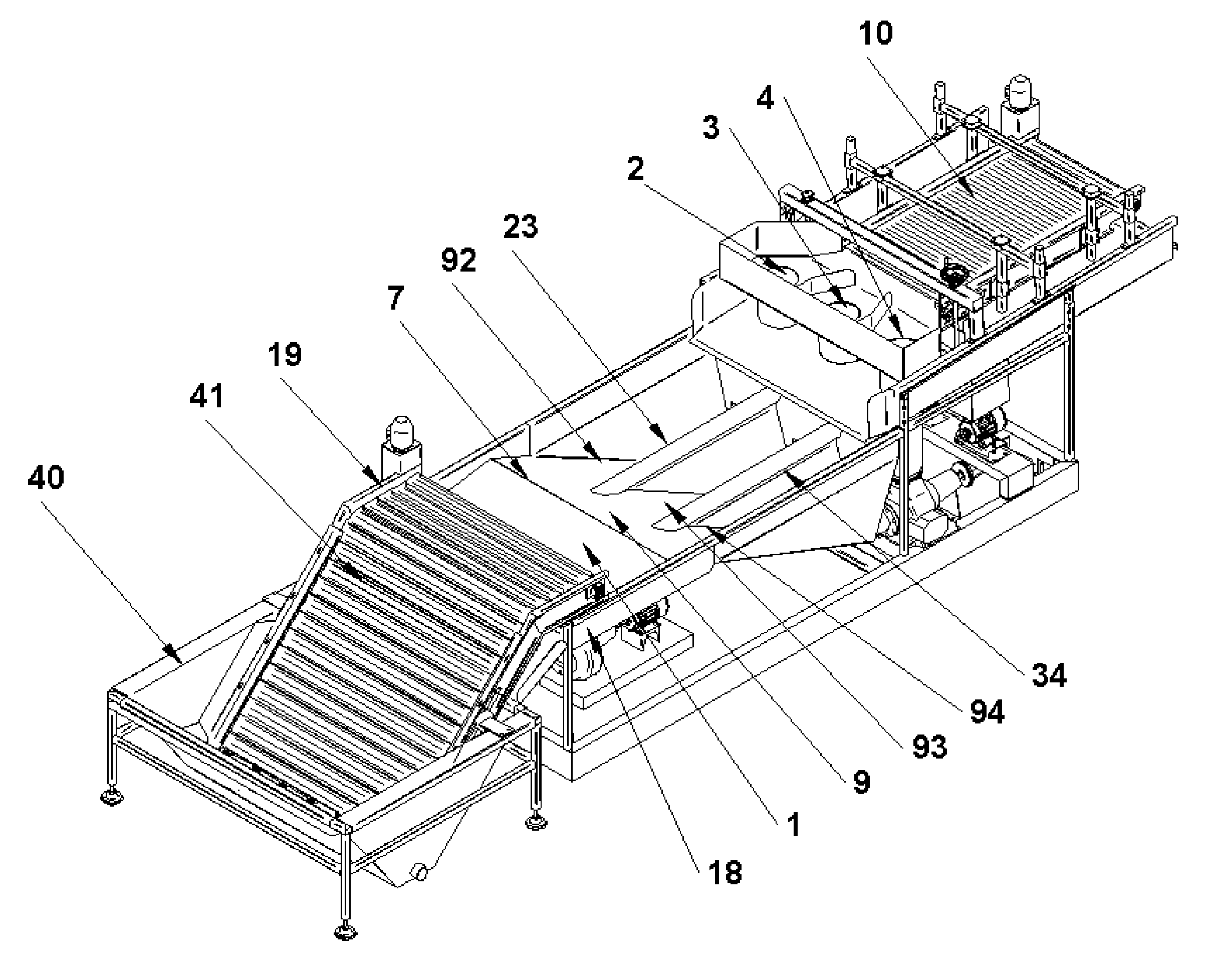 10
4
3
2
23
92
7
19
41
40
34
94
93
9
1
18