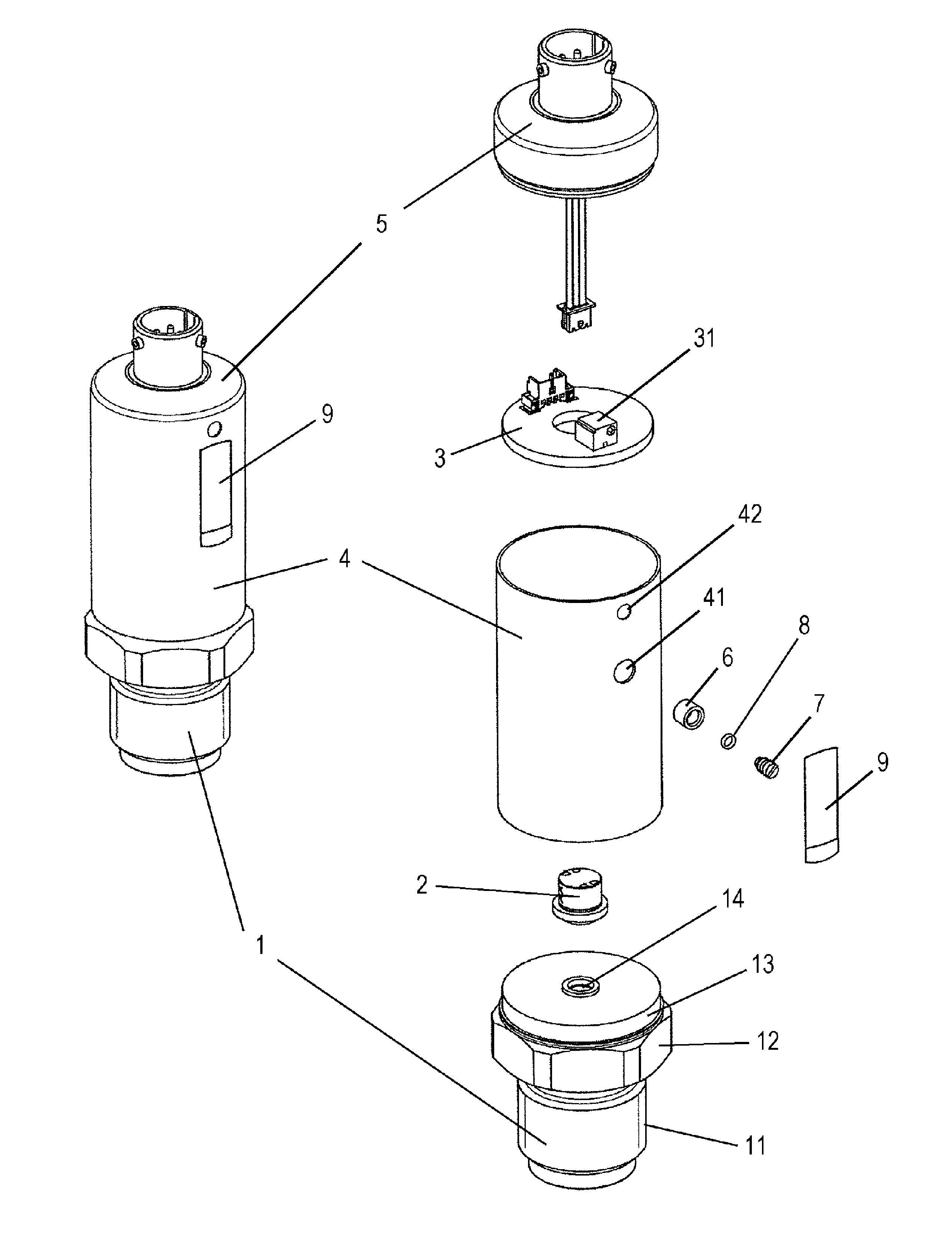 5
31
9
3
42
4
41
8
6
7
9
2
14
1
13
12
11