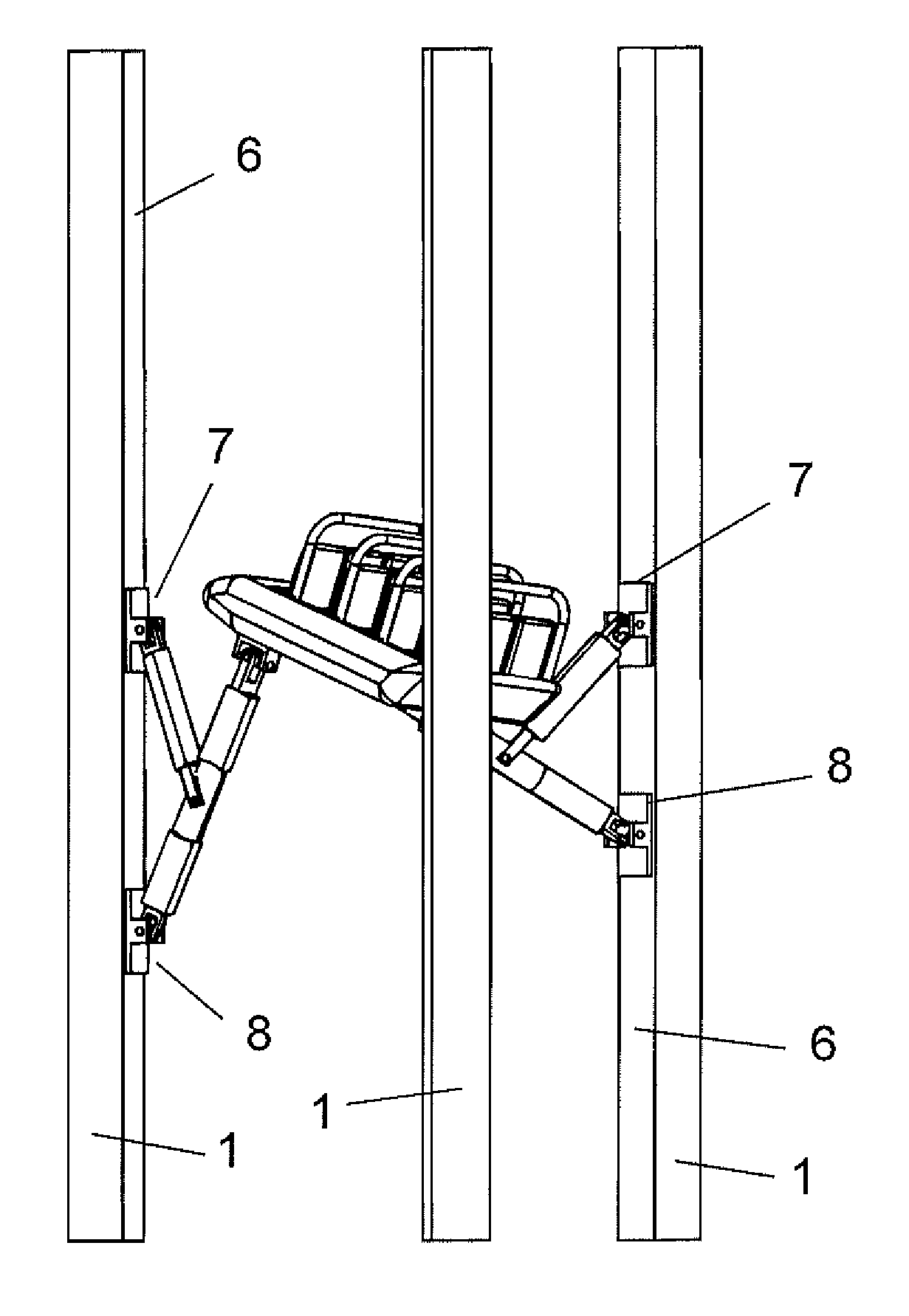 6

7

7

8

8

6

1

1

1