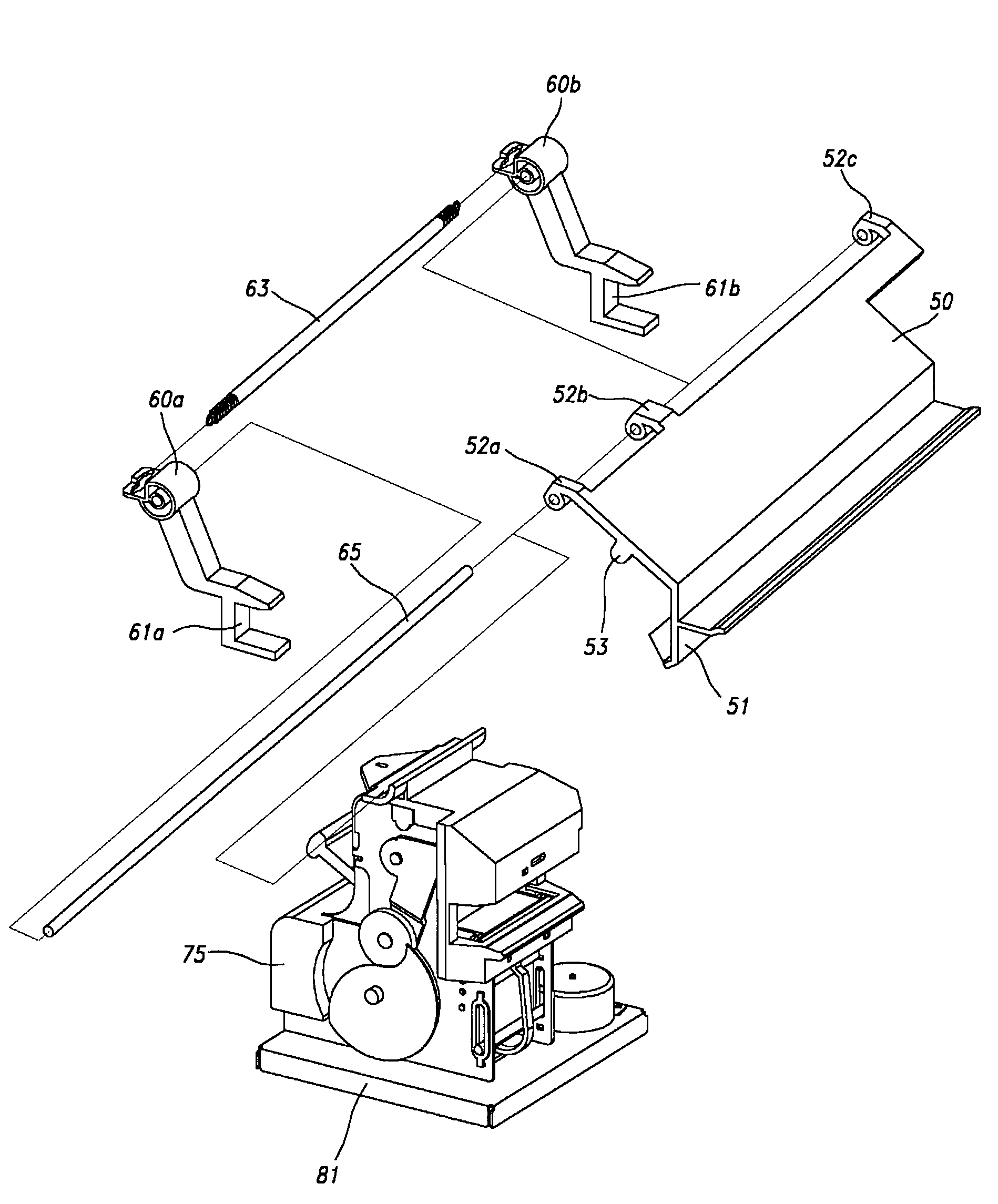 60b
52c
63
61b
50
60a
52b
52a
65
61a
53
51
75
81