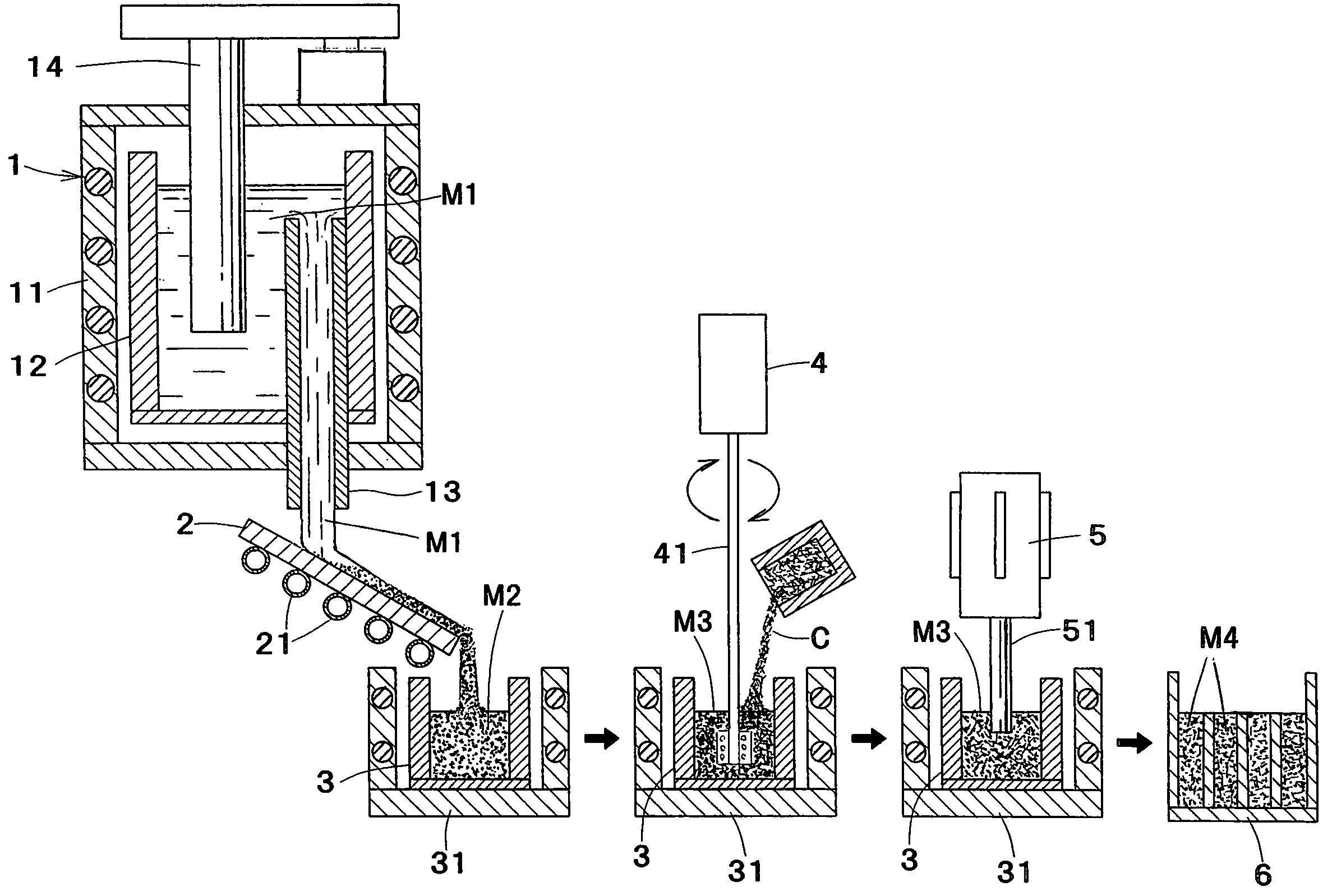 14
1
M1
11
12
13
2
M1
21
M2
3
31
4
41
M3
C
3
31
5
M3
51
3
31
M4
6