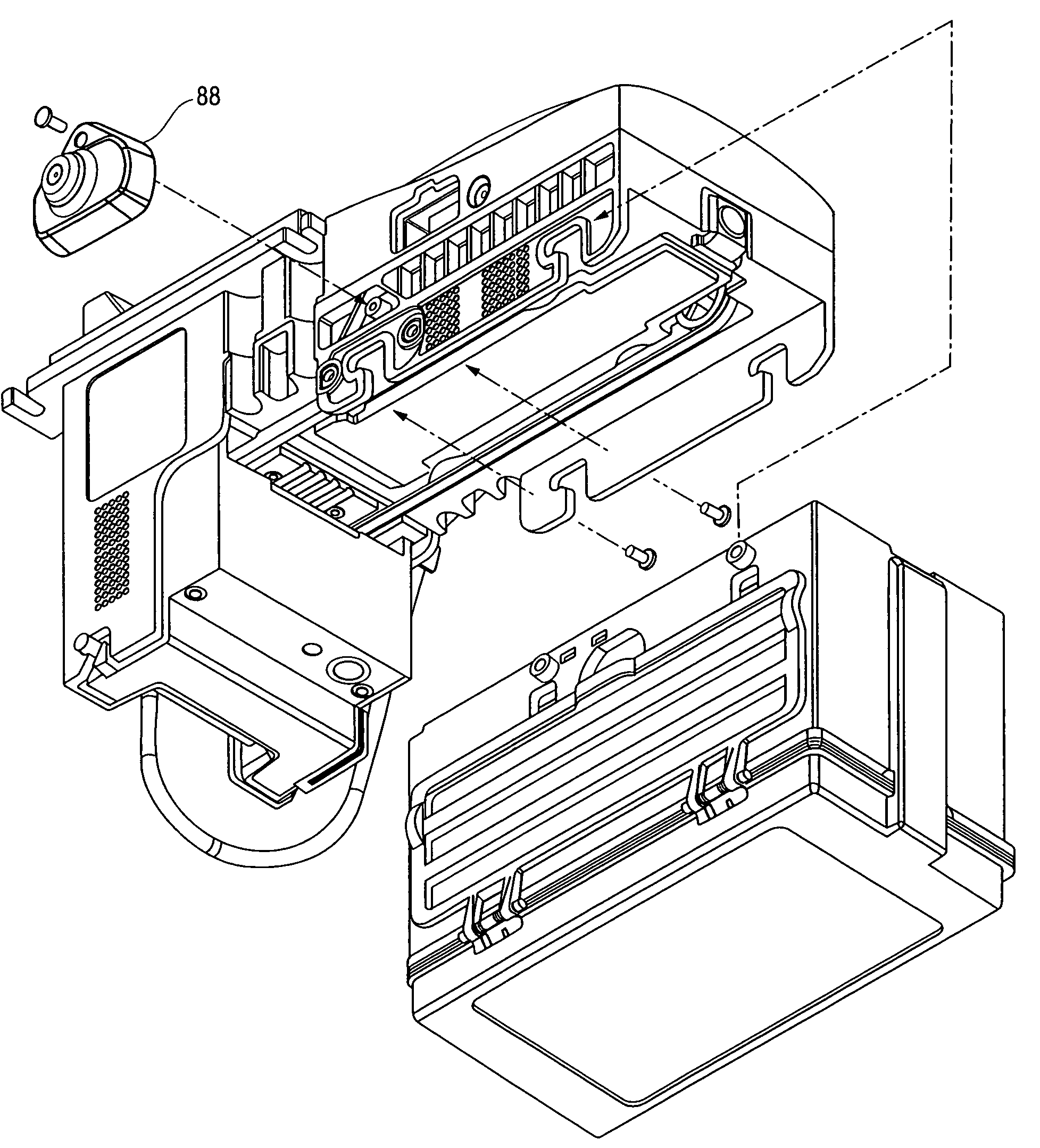 88