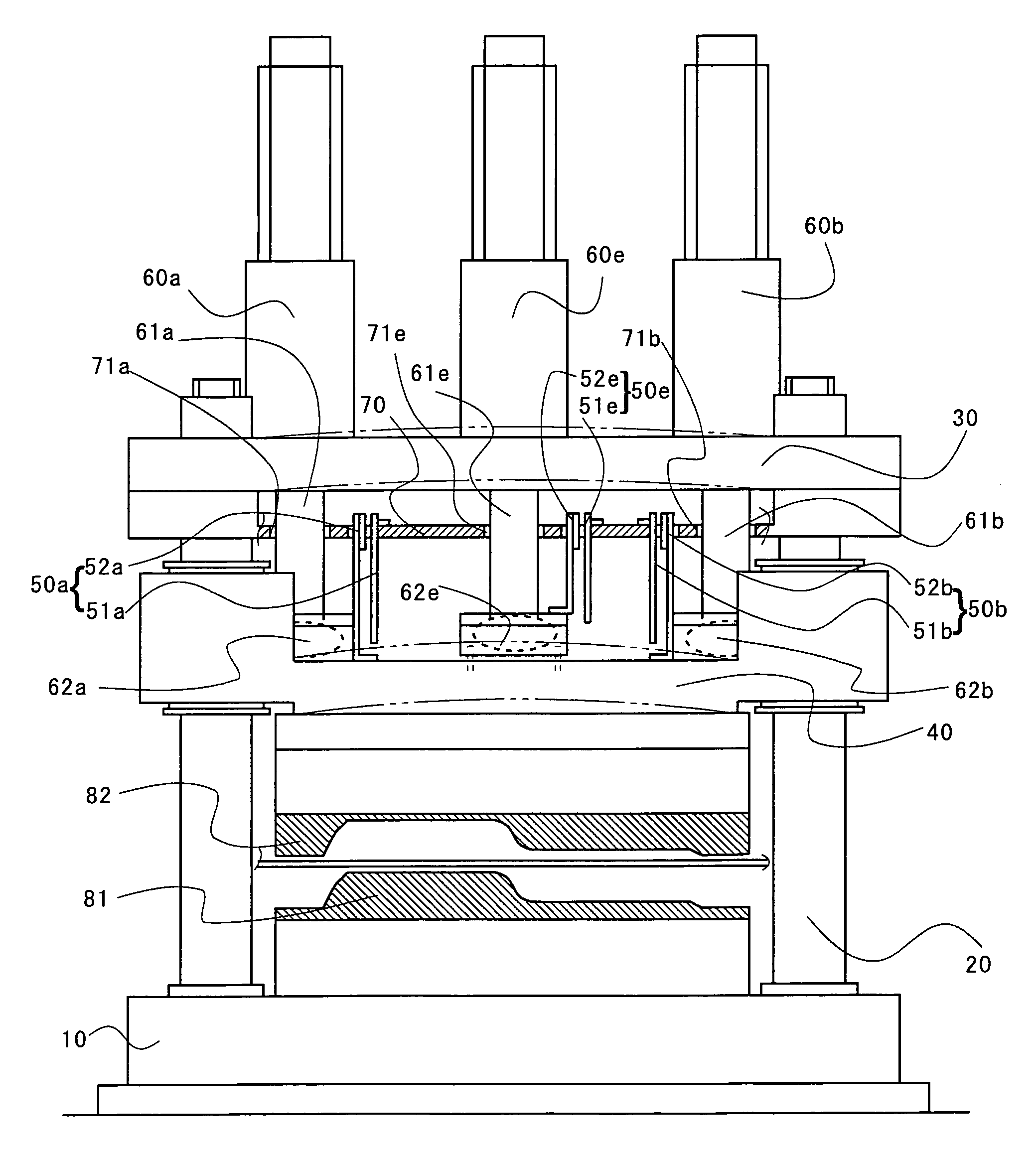 60b
60e
60a
61a
71e
71b
71a
61e
52e
51e
50e
70
30
61b
52a
50a
51a
62e
52b
50b
51b
62a
62b
40
82
81
20
10