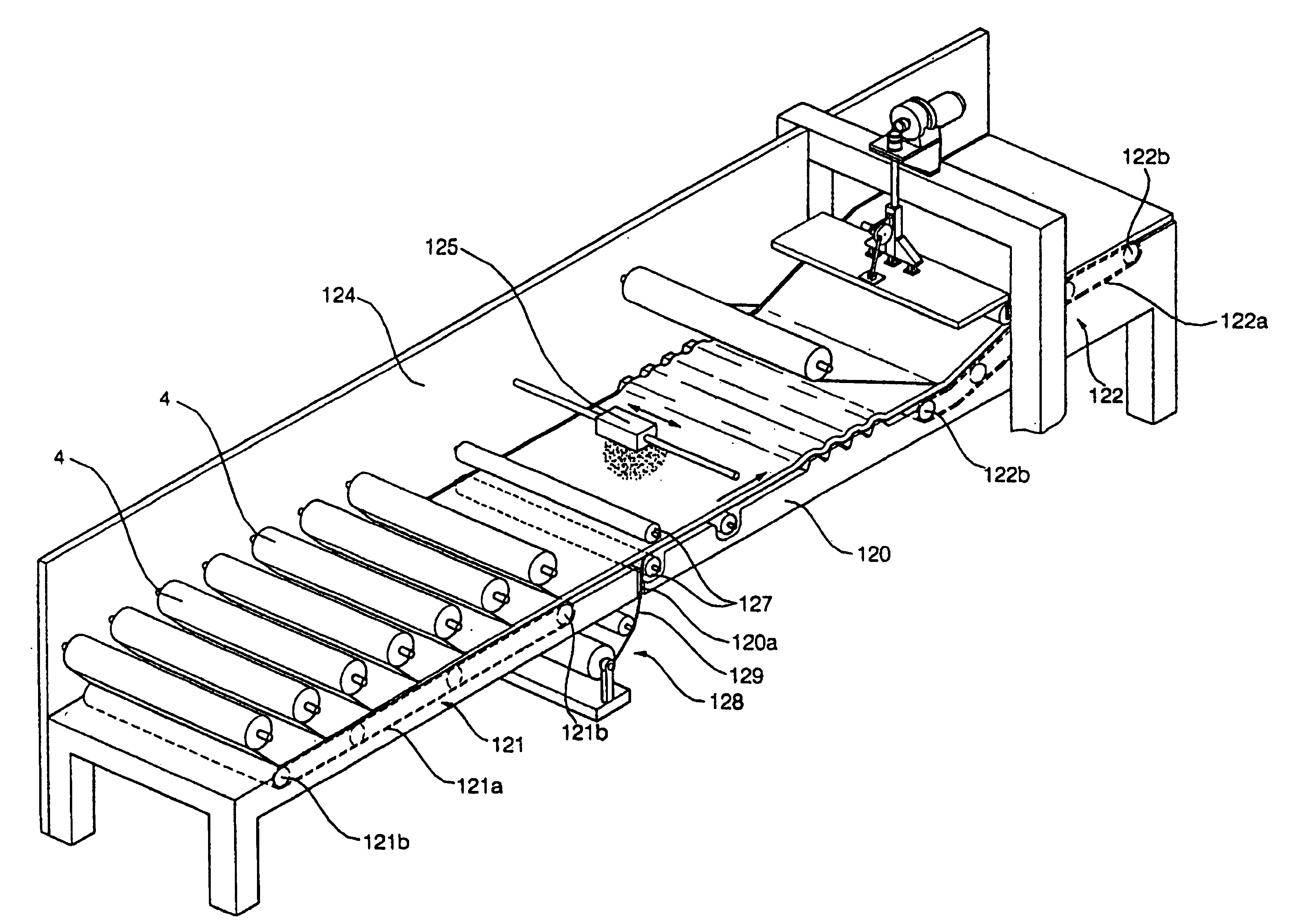 122b
125
124
122a
122
4
122b
4
120
127
120a
129
128
121b
121
121a
121b