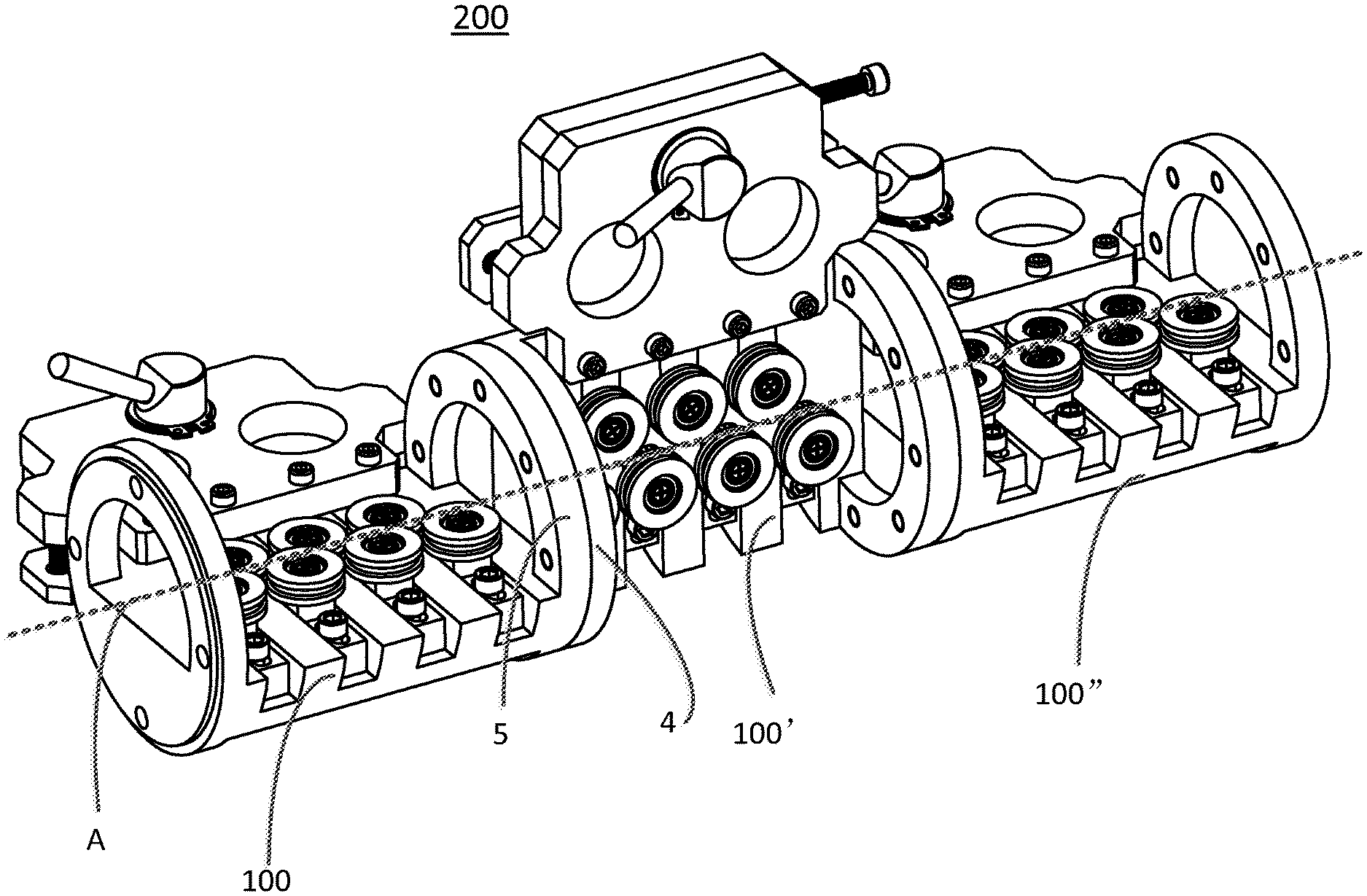 200

100”

5

4

100’

A

100