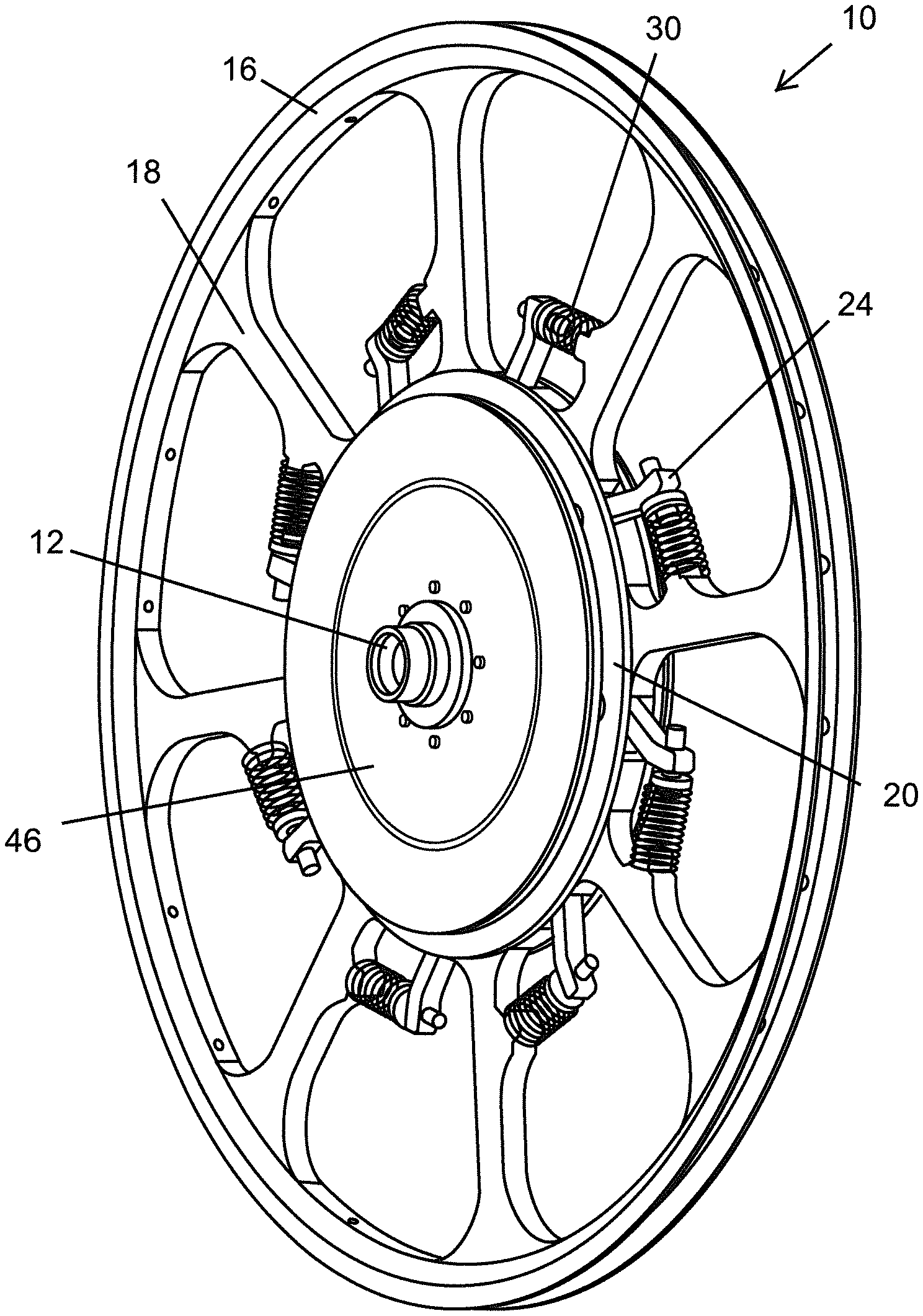 30
10
16
18
24
12
20
46