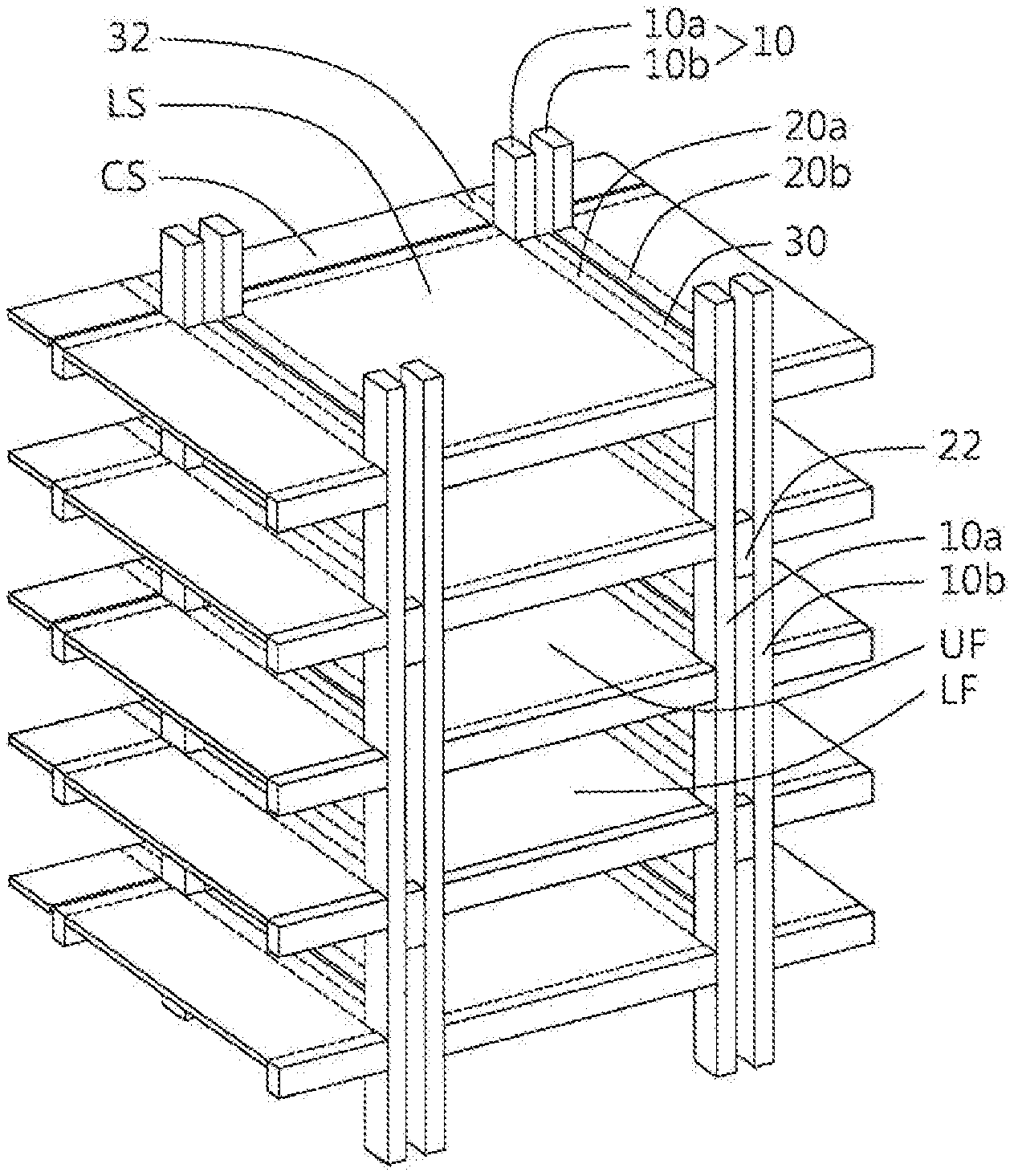 32
LS
CS
10a
10b
10
20a
20b
30
22
10a
10b
UF
LF