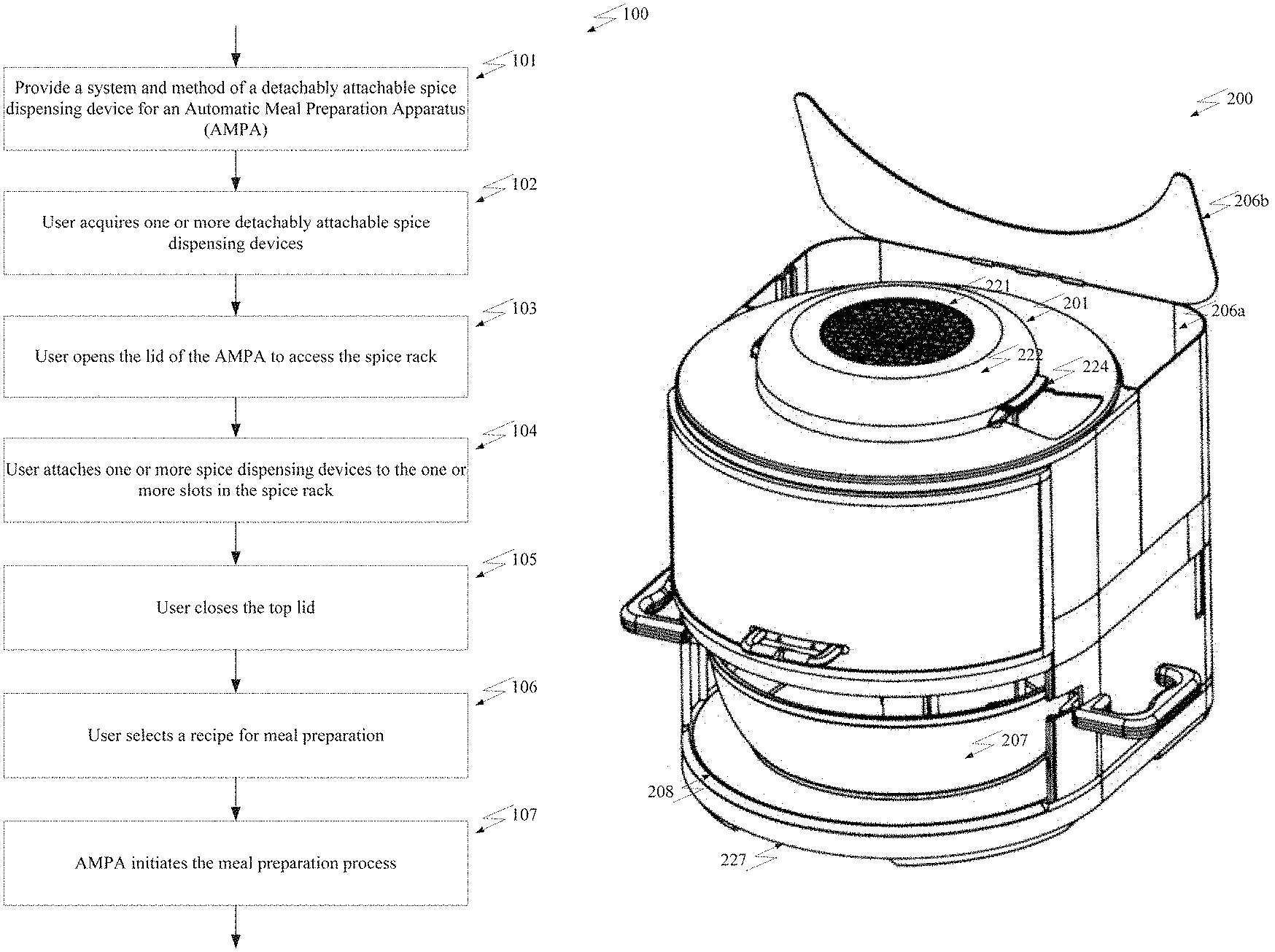 100

101

Provide a system and method of a detachably attachable spice dispensing device for an Automatic Meal Preparation Apparatus (AMPA)

102

User acquires one or more detachably attachable spice dispensing devices

103

User opens the lid of the AMPA to access the spice rack

104

User attaches one or more spice dispensing devices to the one or more slots in the spice rack

105

User closes the top lid

106

User selects a recipe for meal preparation

107

AMPA initiates the meal preparation process

200

206b

221

201

206a

222

224

207

208

227