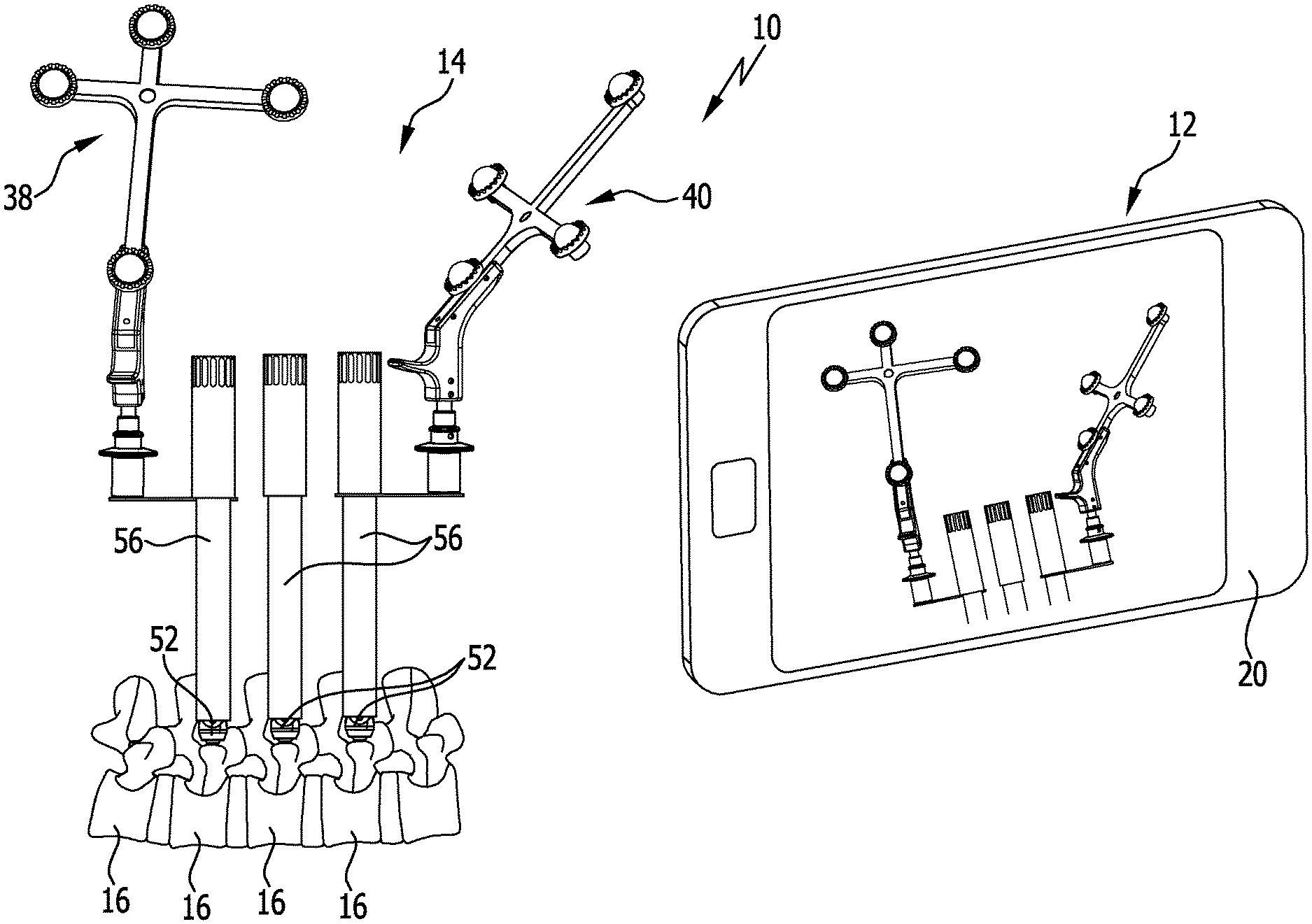 10
14
12
38
40
56
56
52
52
20
16
16
16
16