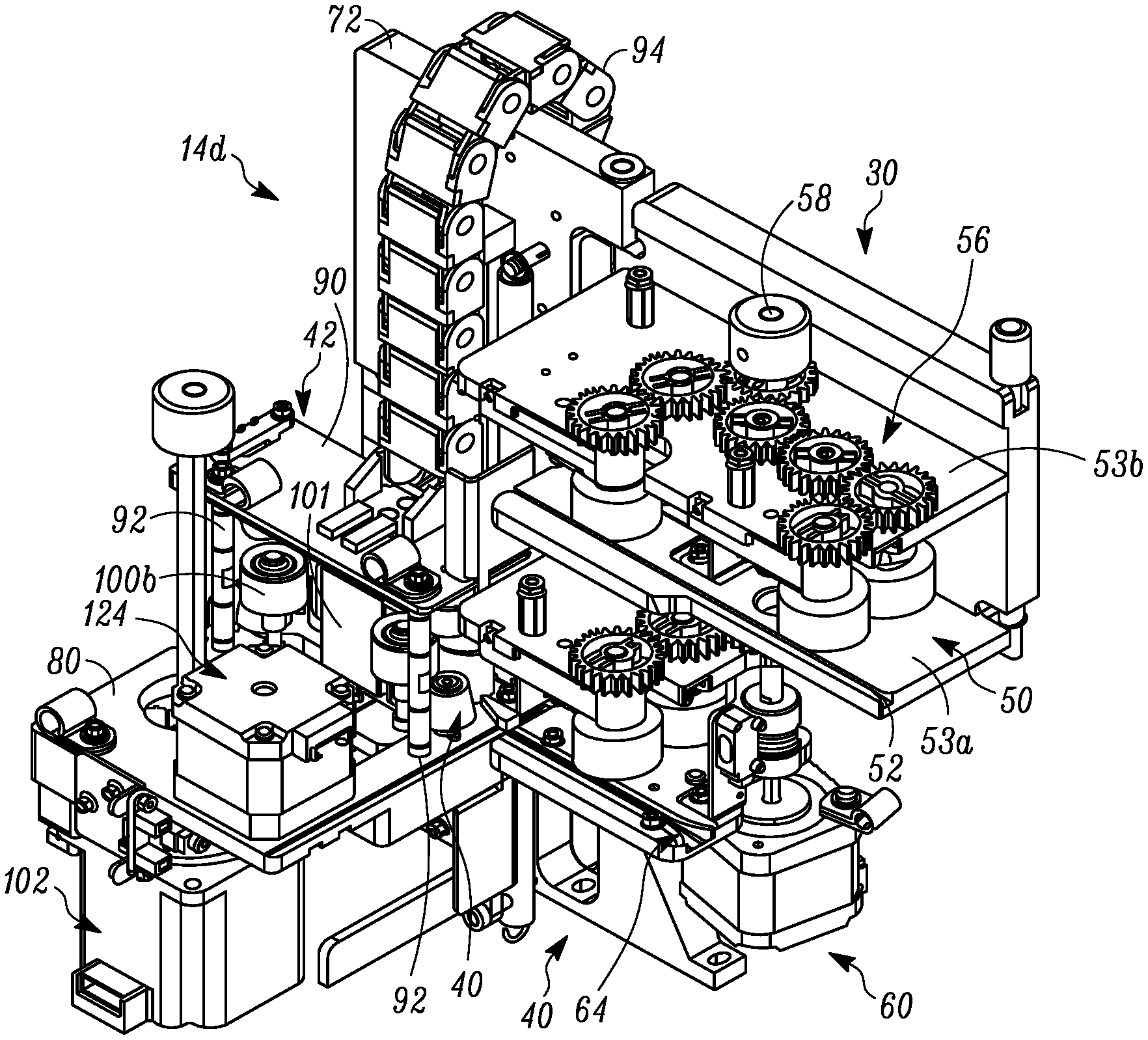 72
94
14d
30
58
56
90
42
53b
92
101
100b
124
80
50
53a
52
102
92
40
40
64
60