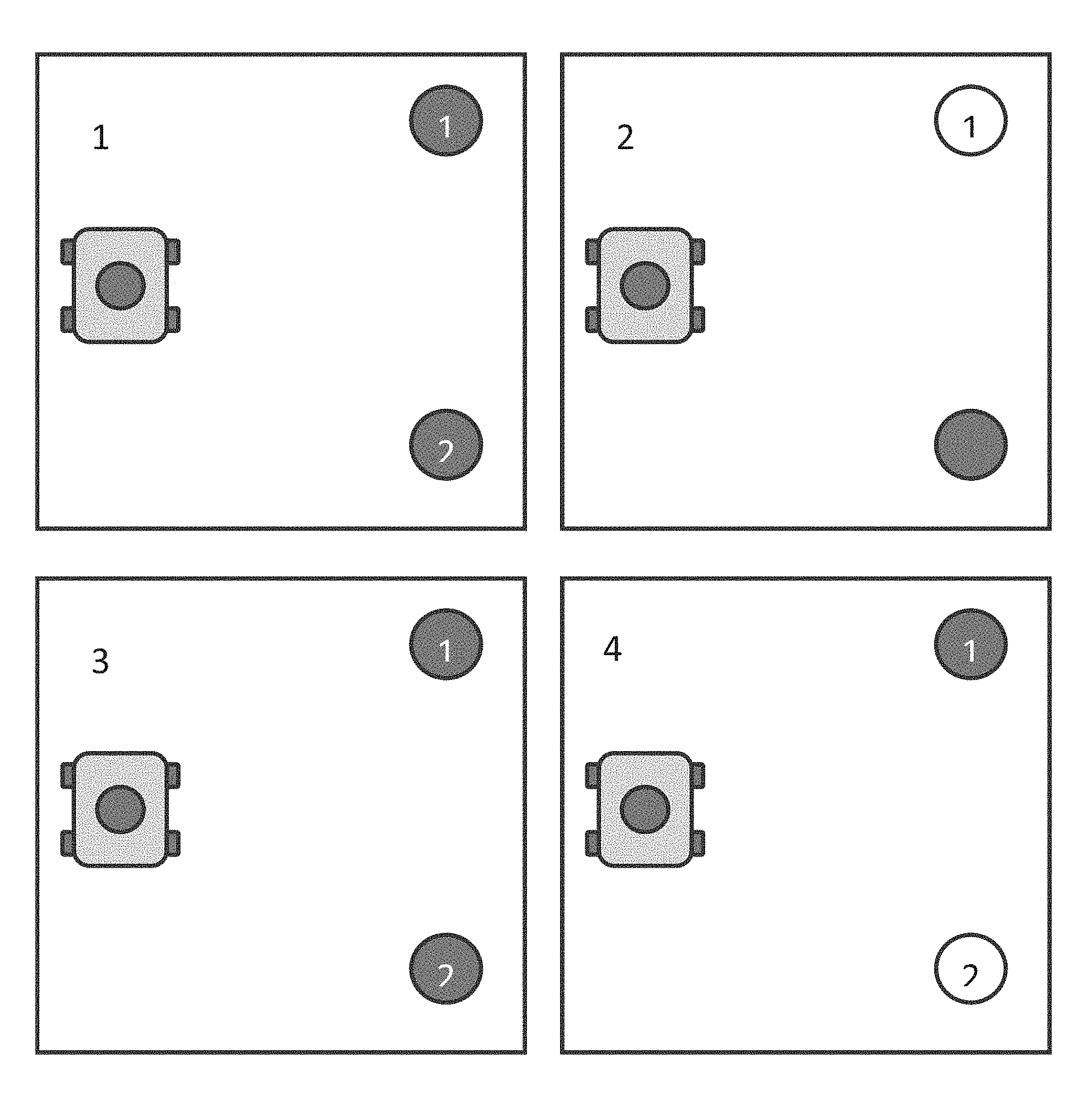 1

1

2

2

1

3

1

2

4

1

2