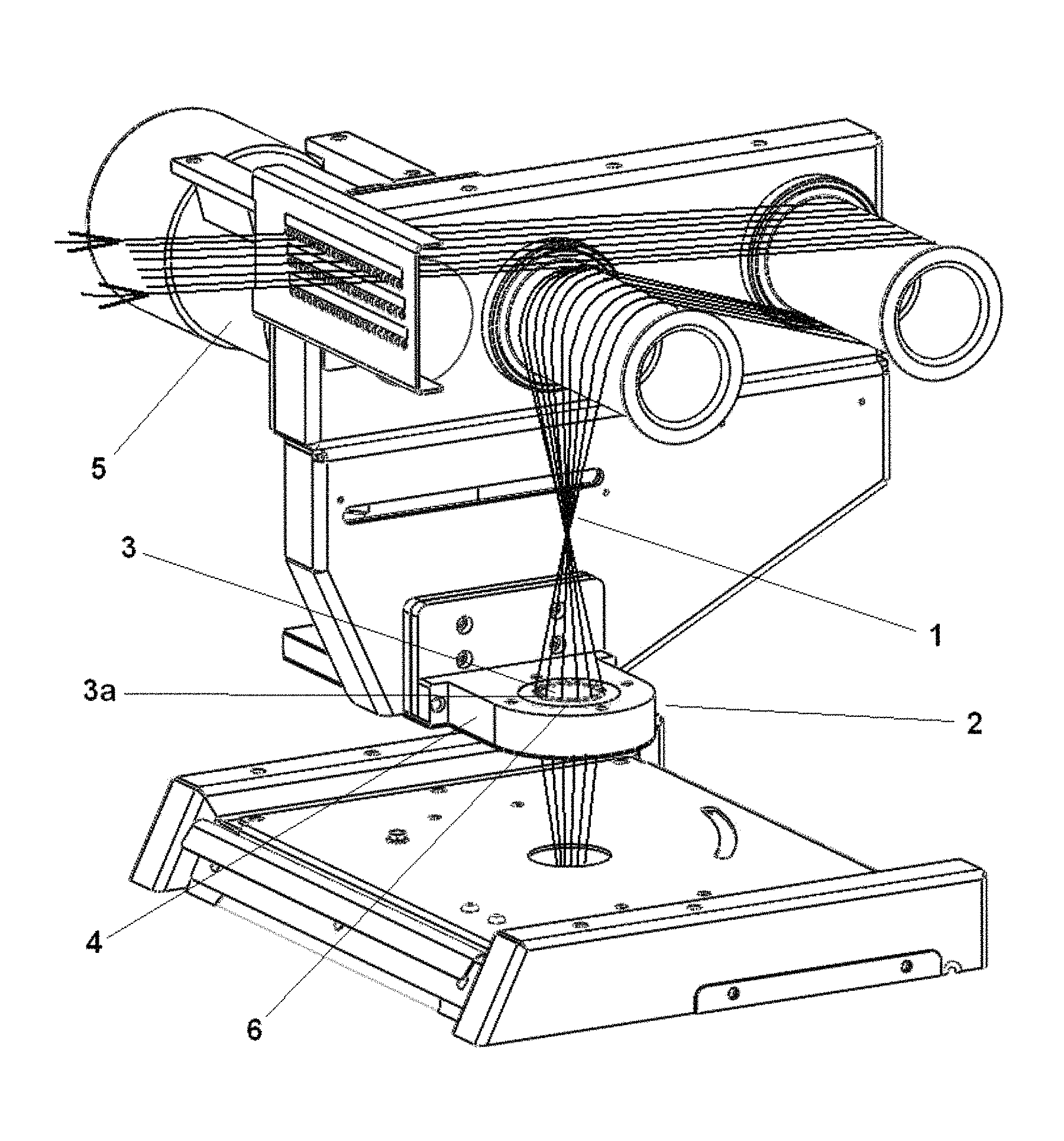 5
3
1
3a
2
4
6