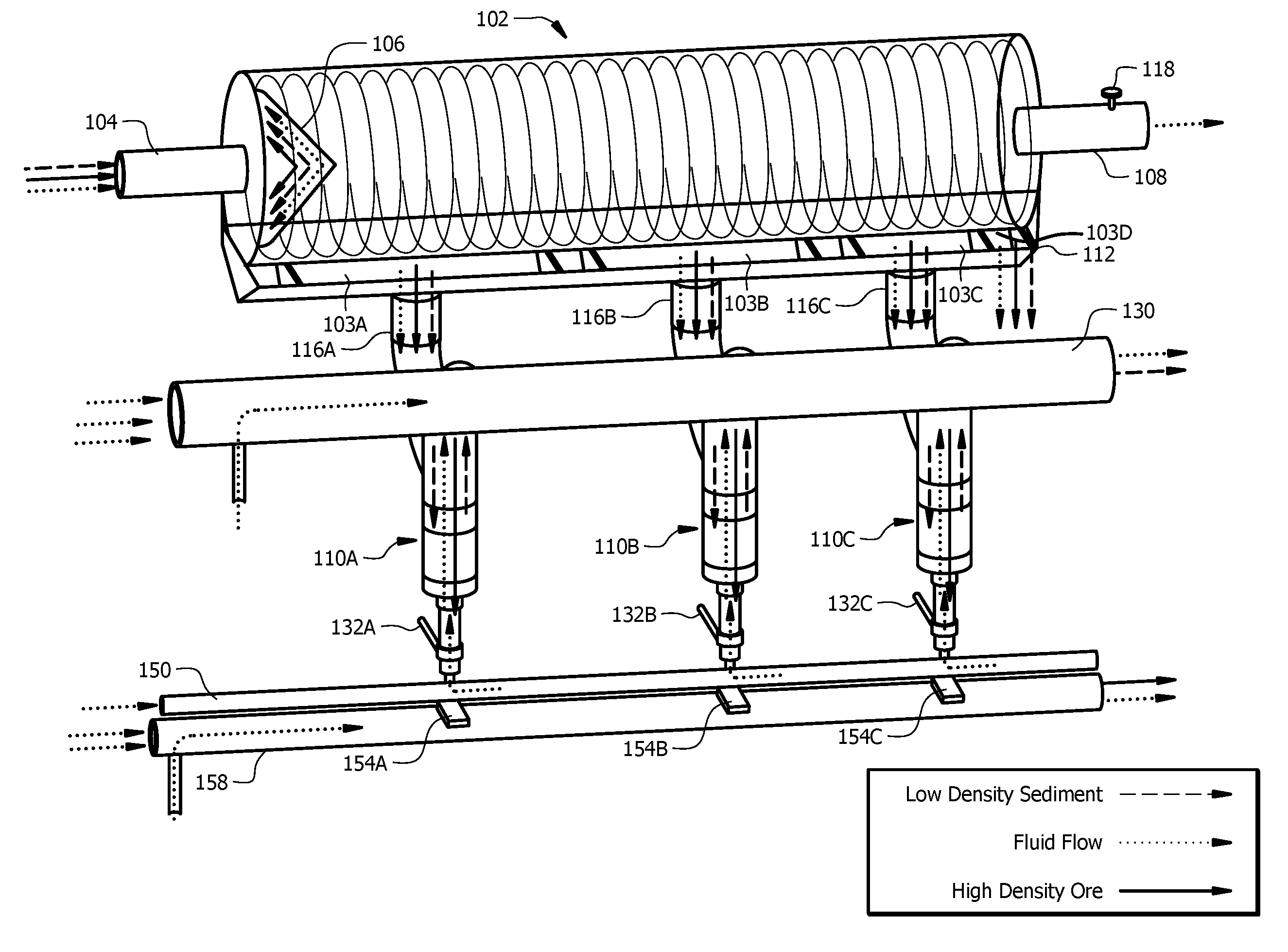 102

106

118

104

108

103D

112

103A

103B

103C

116A

116B

116C

130

110A

110B

110C

132A

132B

132C

150

154A

154B

154C

158

Low Density Sediment

Fluid Flow

High Density Ore