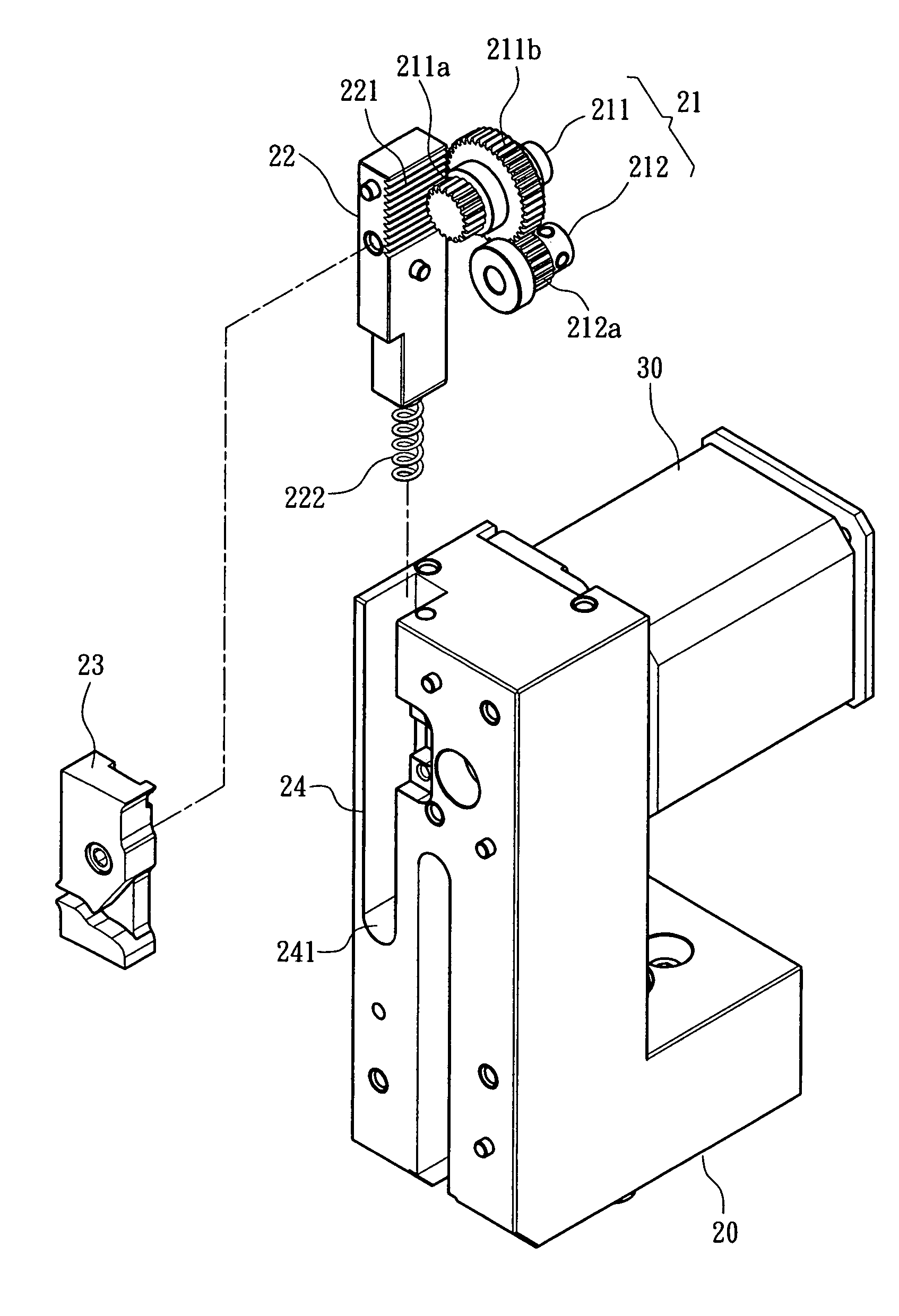 211b
211a
221
211
21
22
212
212a
30
222
23
24
241
20