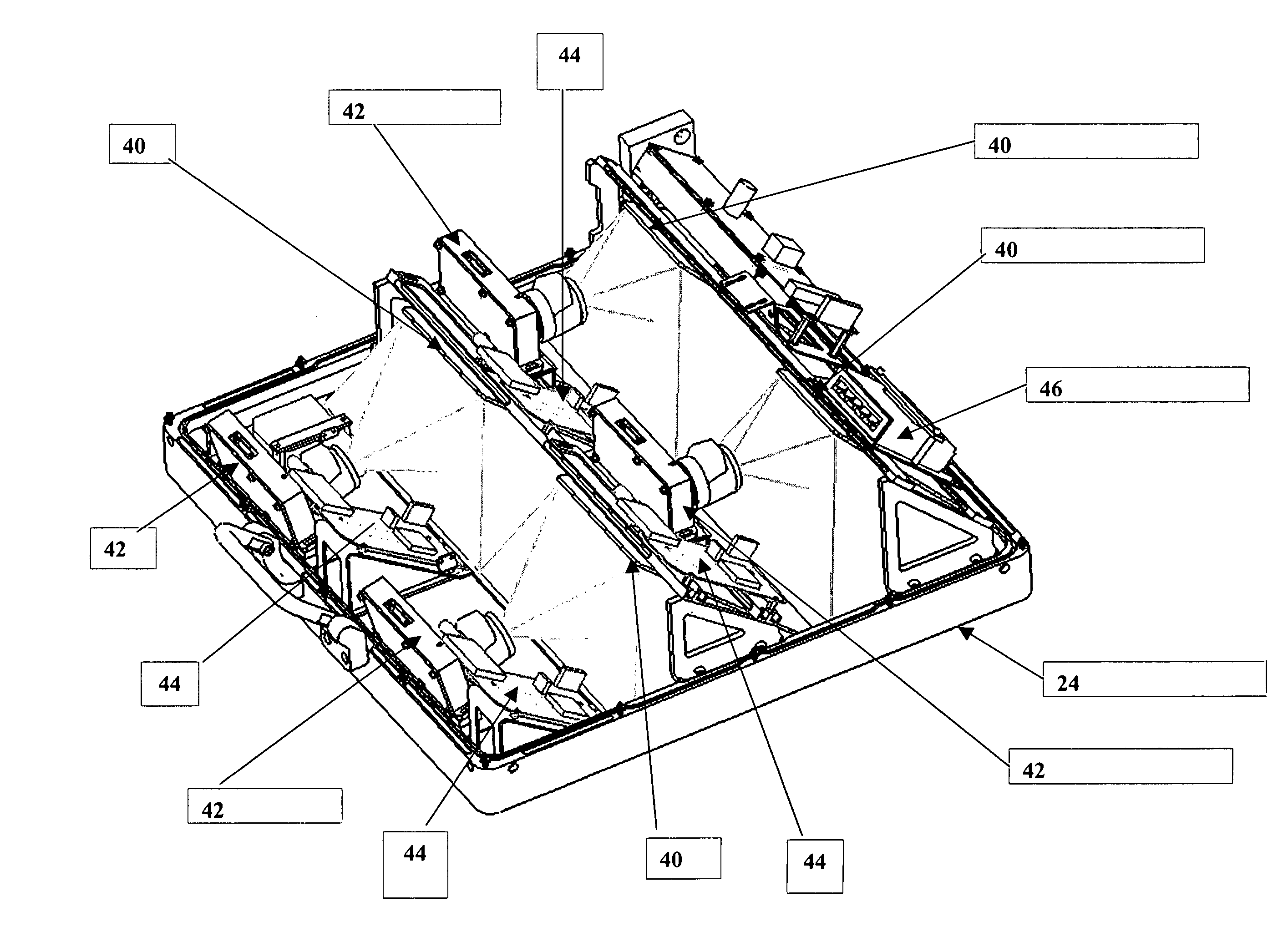 44

42

40

40

40

46

42

44

24

42

42

44

40

44