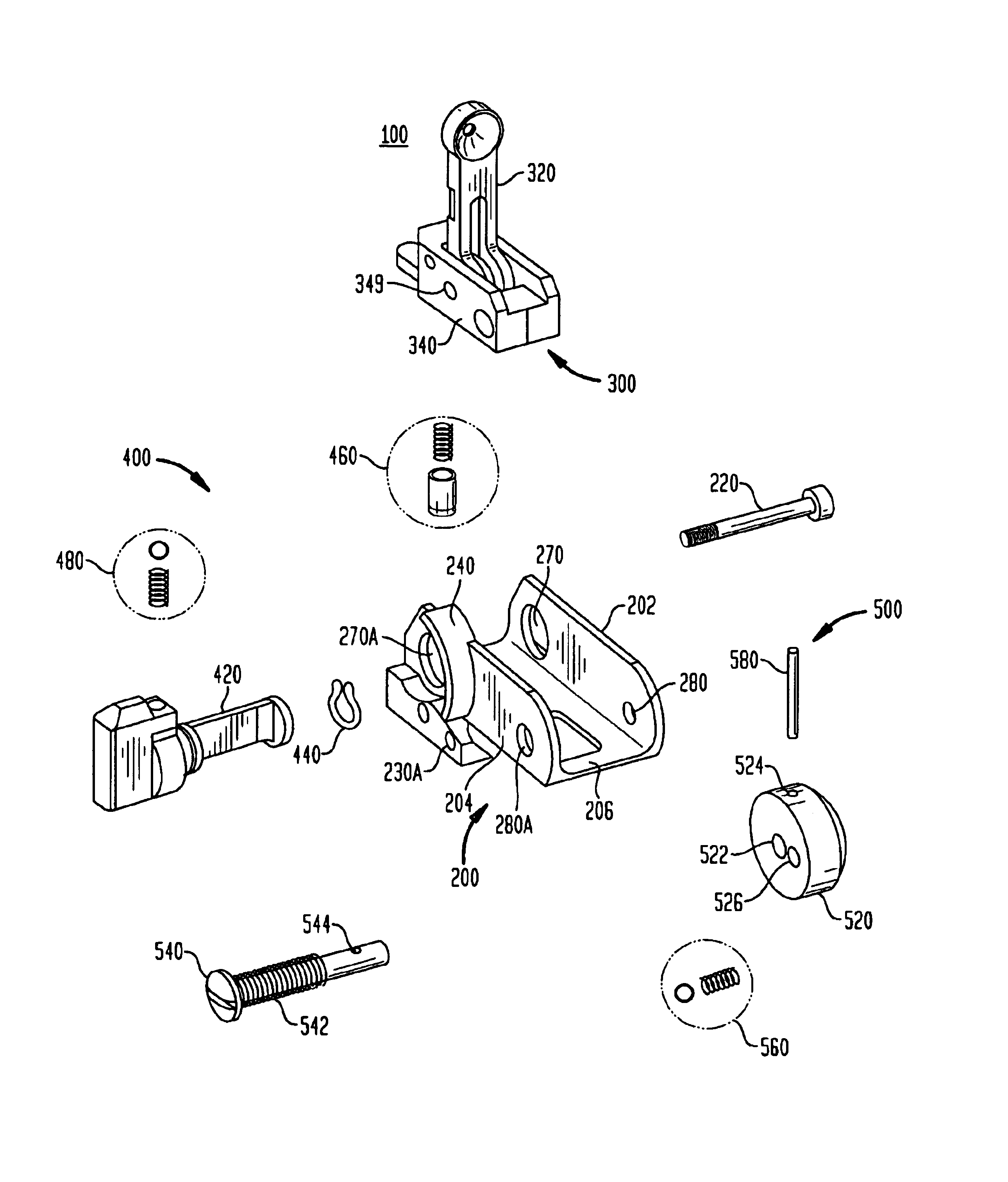 100

320

349

340

300

400

460

220

480

240

270

202

500

270A

580

420

280

440

230A

204

280A

206

524

200

522

526

520

544

540

542

560