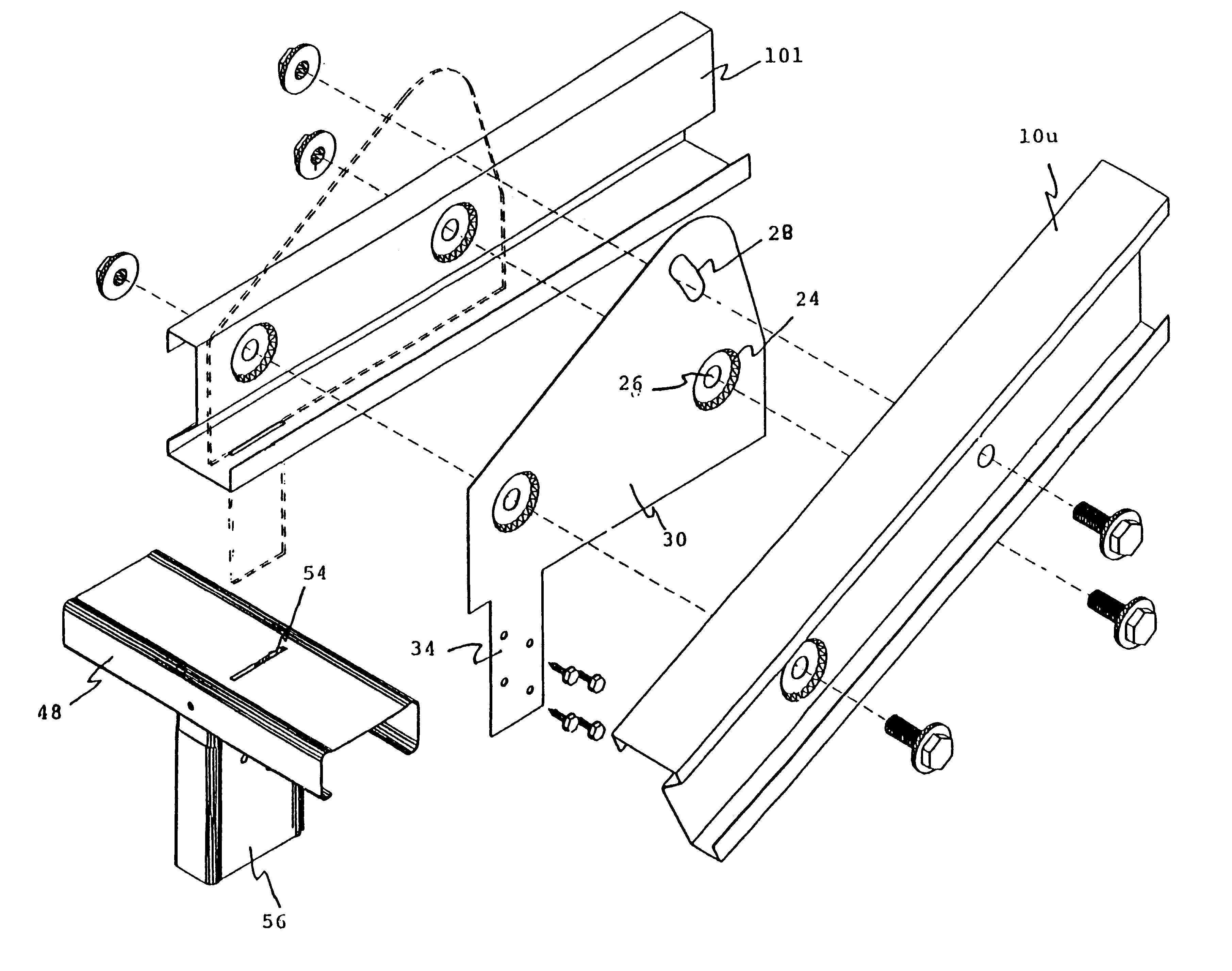 101

10u

28

24

26

30

54

34

48

56