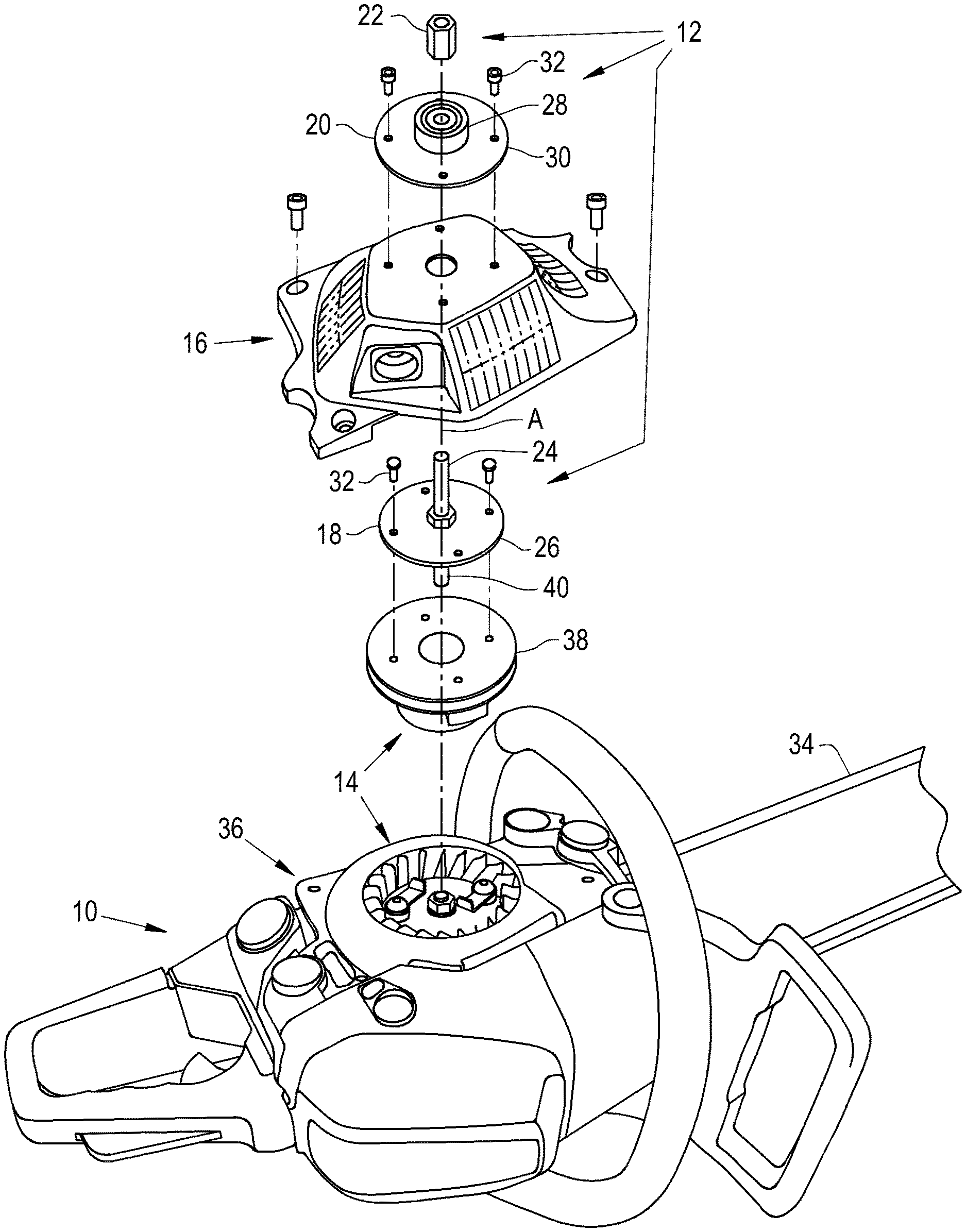 22
12
32
28
20
30
16
A
24
32
18
26
40
38
34
14
36
10