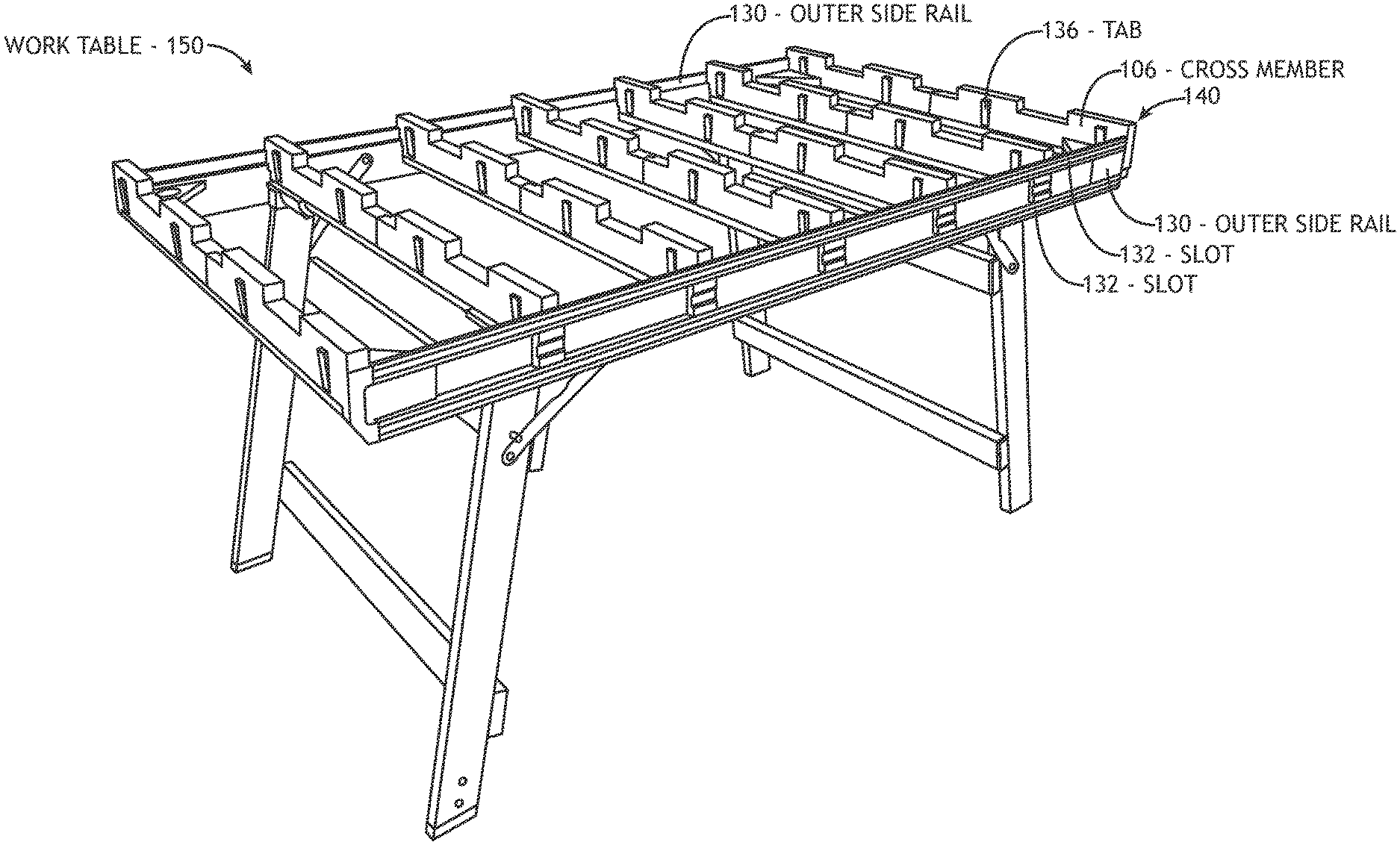 WORK TABLE - 150

130 - OUTER SIDE RAIL

136 - TAB

106 - CROSS MEMBER

140

130 - OUTER SIDE RAIL

132 - SLOT

132 - SLOT