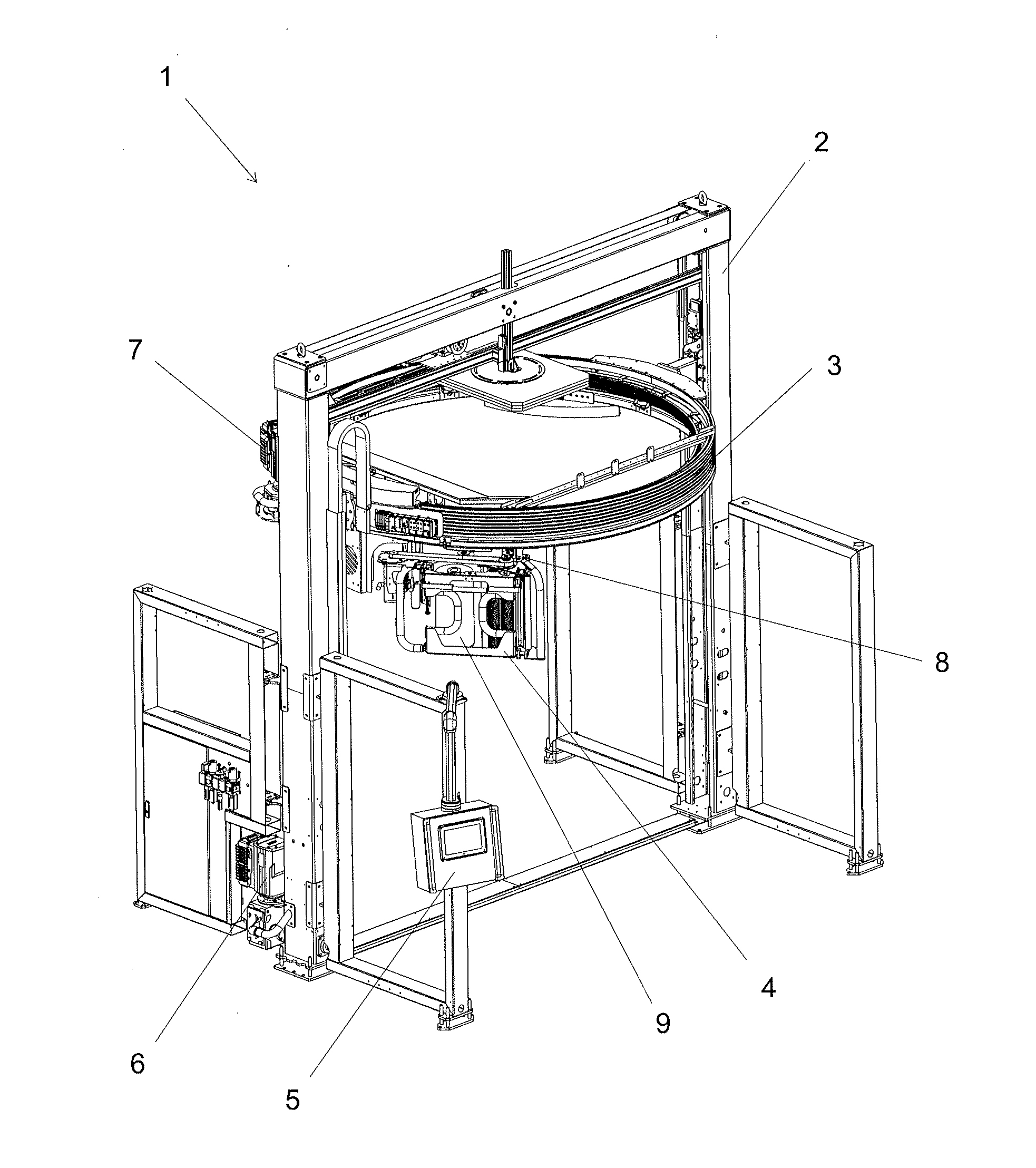 1
2
7
3
8
4
9
6
5