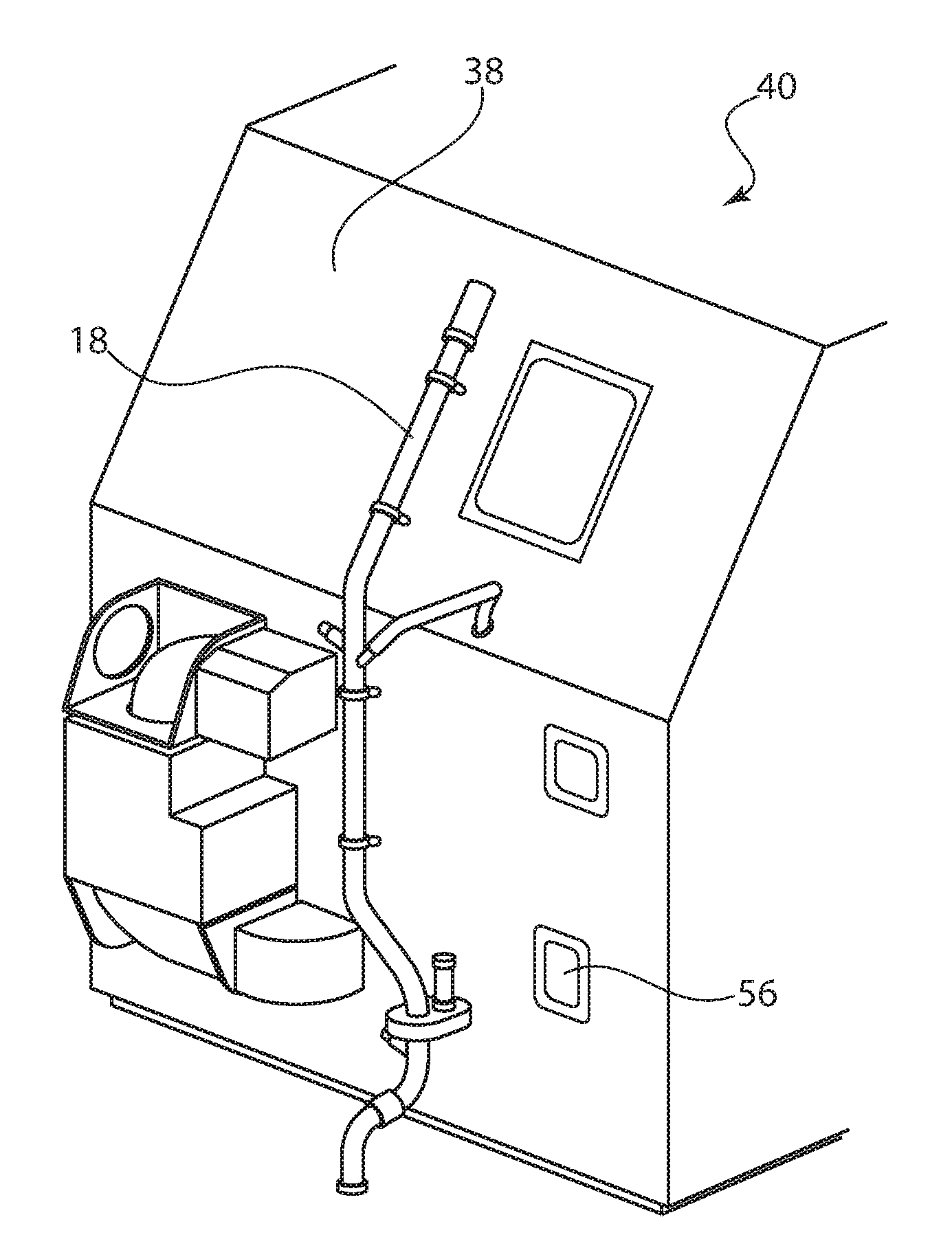 38

40

18

56