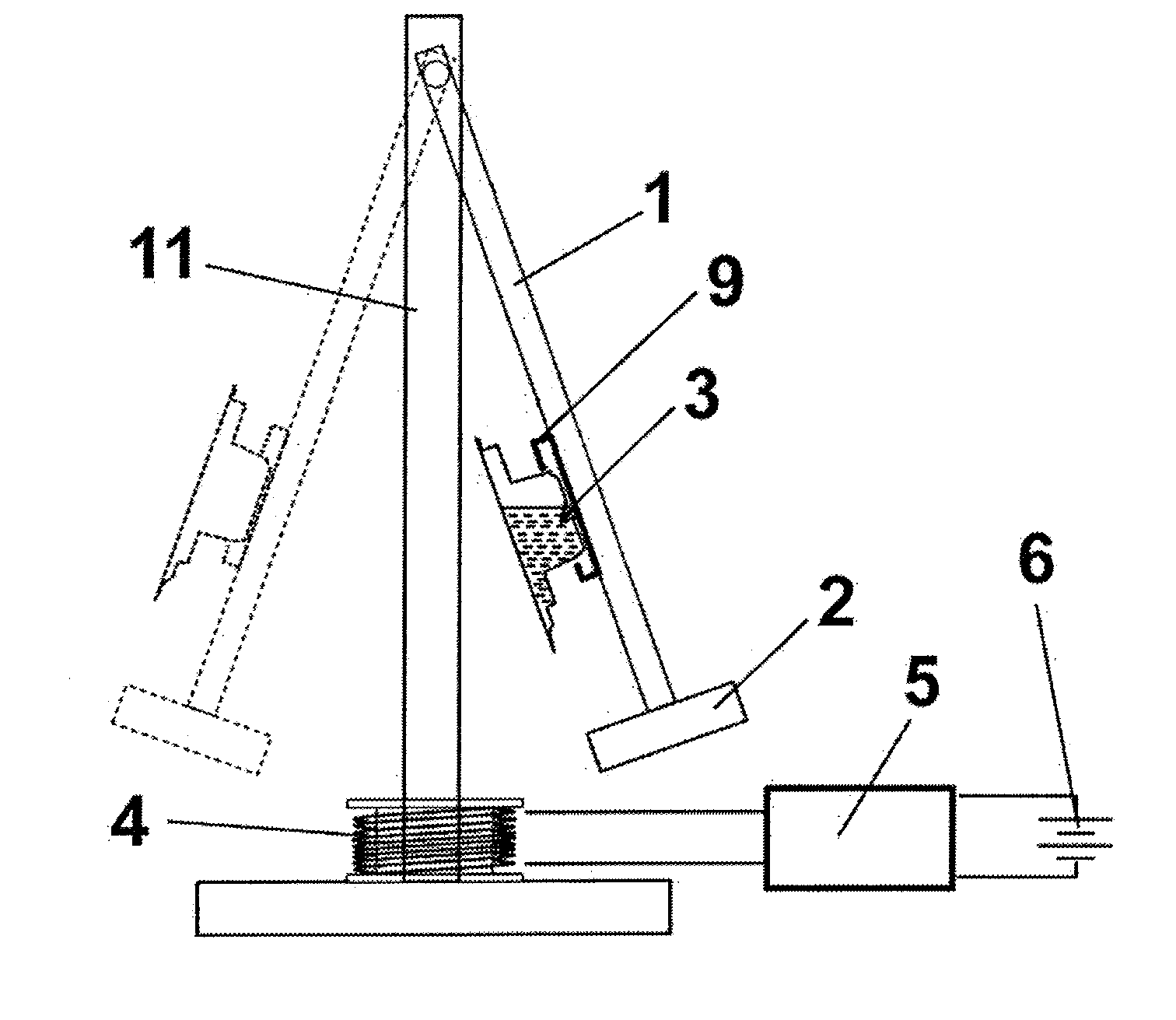 1
11
9
3
6
2
5
4